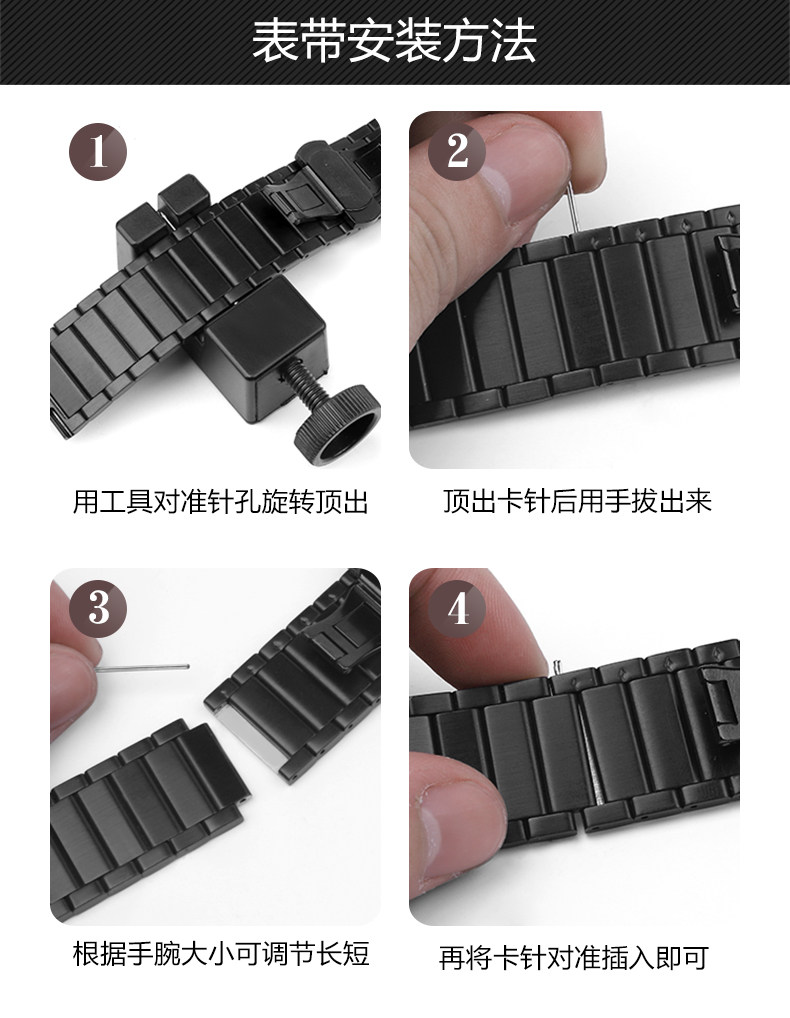 表带安装方法

1

用工具对准针孔旋转顶出

2

顶出卡针后用手拔出来

3

根据手腕大小可调节长短

4

再将卡针对准插入即可