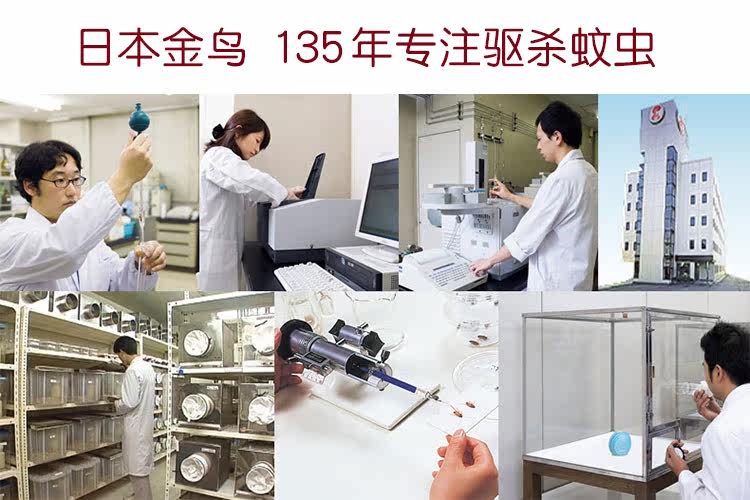 日本金鸟 135年专注驱杀蚊虫