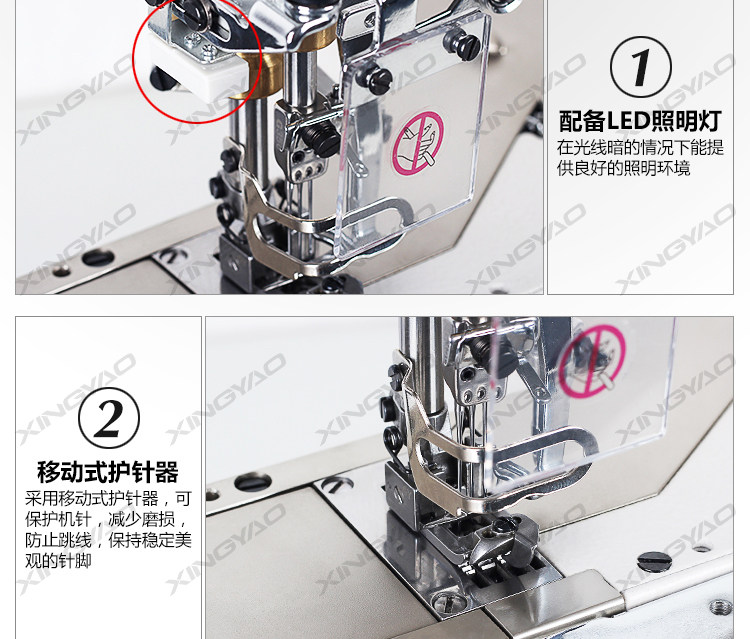 XINGYAO

1
配备LED照明灯
在光线暗的情况下能提供良好的照明环境

2
移动式护针器
采用移动式护针器，可保护机针，减少磨损，防止跳线，保持稳定美观的针脚