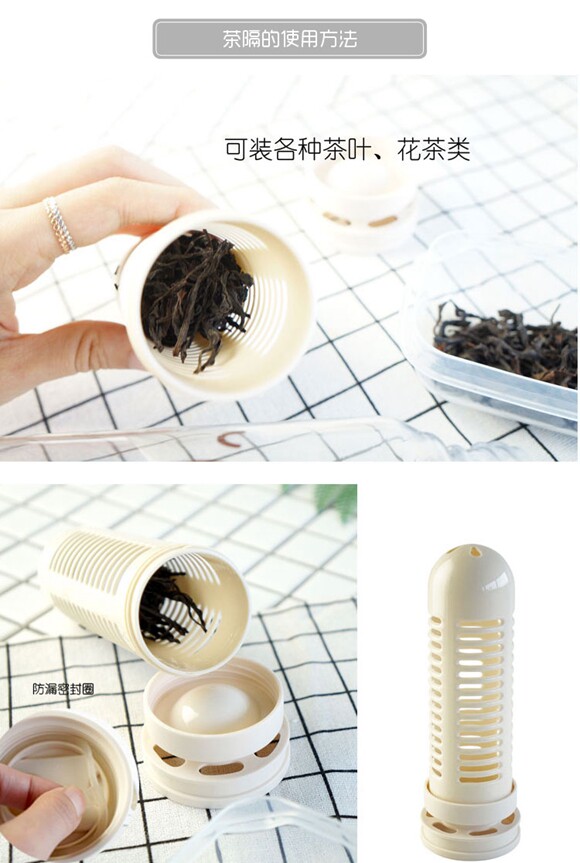 茶隔的使用方法

可装各种茶叶、花茶类

防漏密封圈