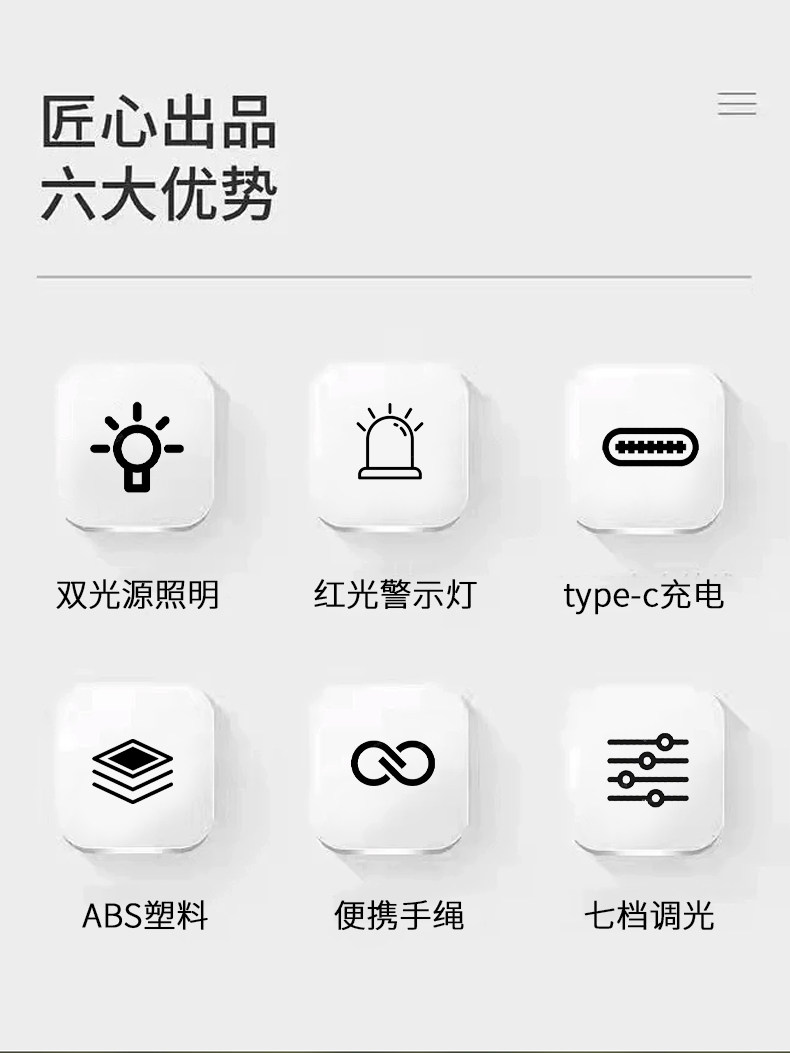 匠心出品
六大优势

双光源照明

红光警示灯

type-c充电

ABS塑料

便携手绳

七档调光