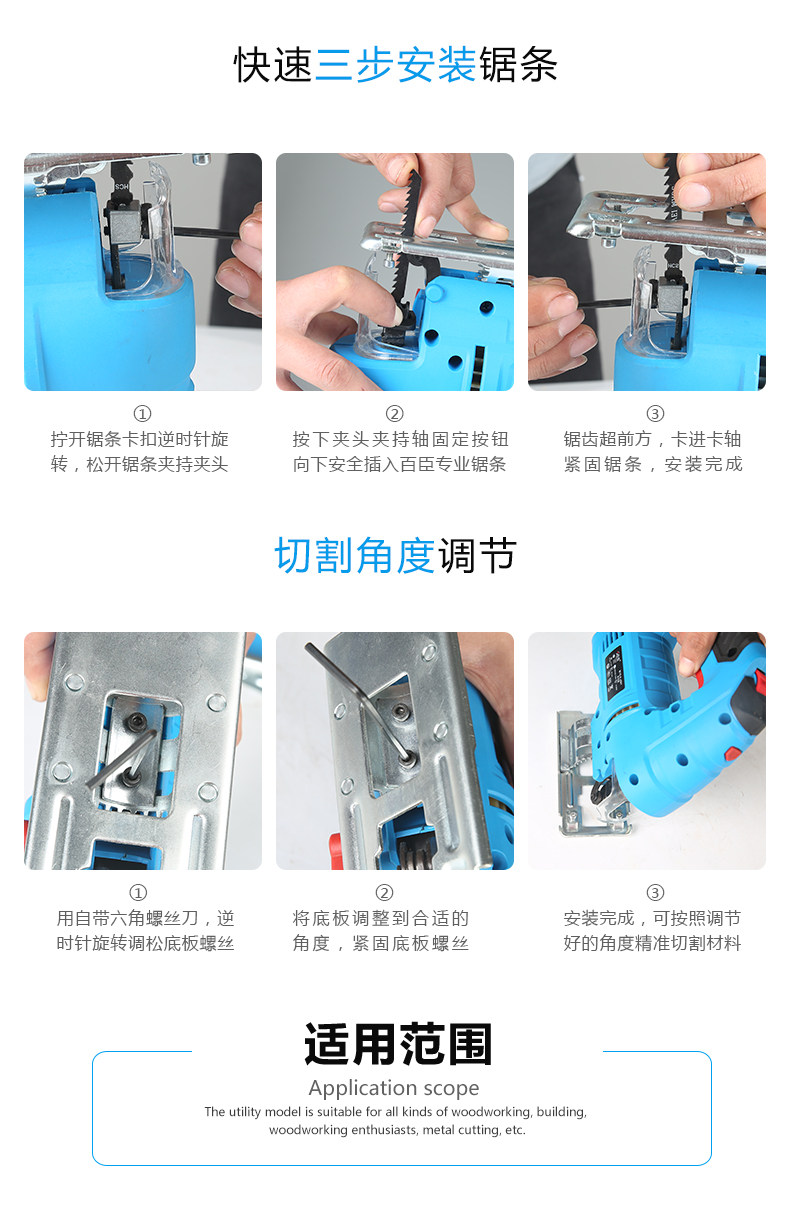 快速三步安装锯条

①
拧开锯条卡扣逆时针旋转，松开锯条夹持夹头

②
按下夹头夹持轴固定按钮向下安全插入百臣专业锯条

③
锯齿超前方，卡进卡轴紧固锯条，安装完成

切割角度调节

①
用自带六角螺丝刀，逆时针旋转调松底板螺丝

②
将底板调整到合适的角度，紧固底板螺丝

③
安装完成，可按照调节好的角度精准切割材料

适用范围
Application scope
The utility model is suitable for all kinds of woodworking, building, woodworking enthusiasts, metal cutting, etc.