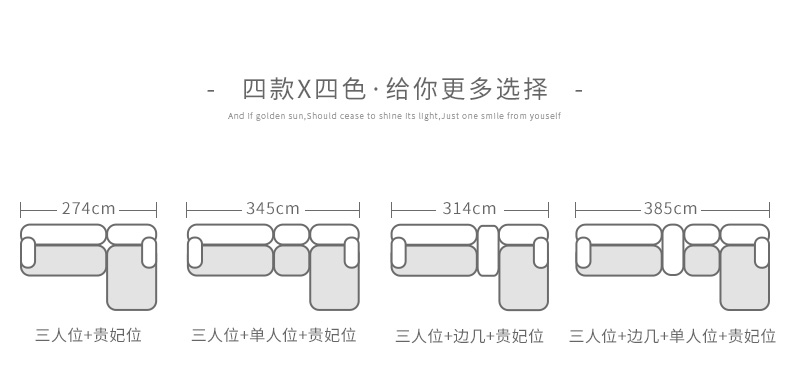 - 四款X四色·给你更多选择 -

And if golden sun,Should cease to shine its light,Just one smile from youself

274cm

三人位+贵妃位

345cm

三人位+单人位+贵妃位

314cm

三人位+边几+贵妃位

385cm

三人位+边几+单人位+贵妃位