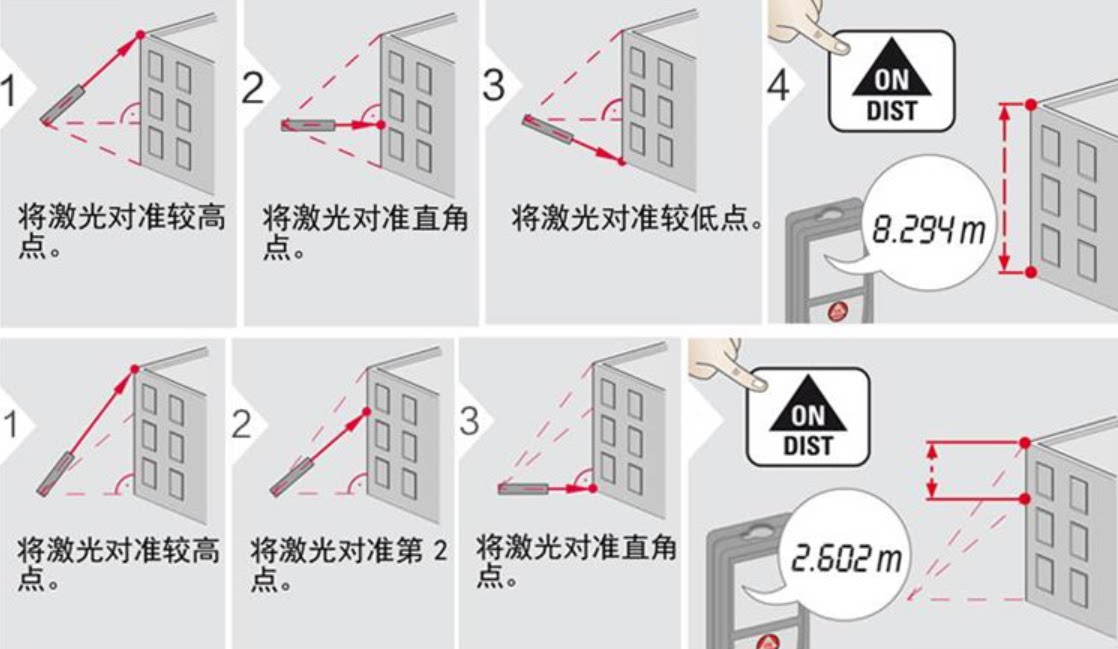 1
将激光对准较高点。

2
将激光对准直角点。

3
将激光对准较低点。

4
ON
DIST
8.294 m

1
将激光对准较高点。

2
将激光对准第 2 点。

3
将激光对准直角点。

ON
DIST
2.602 m