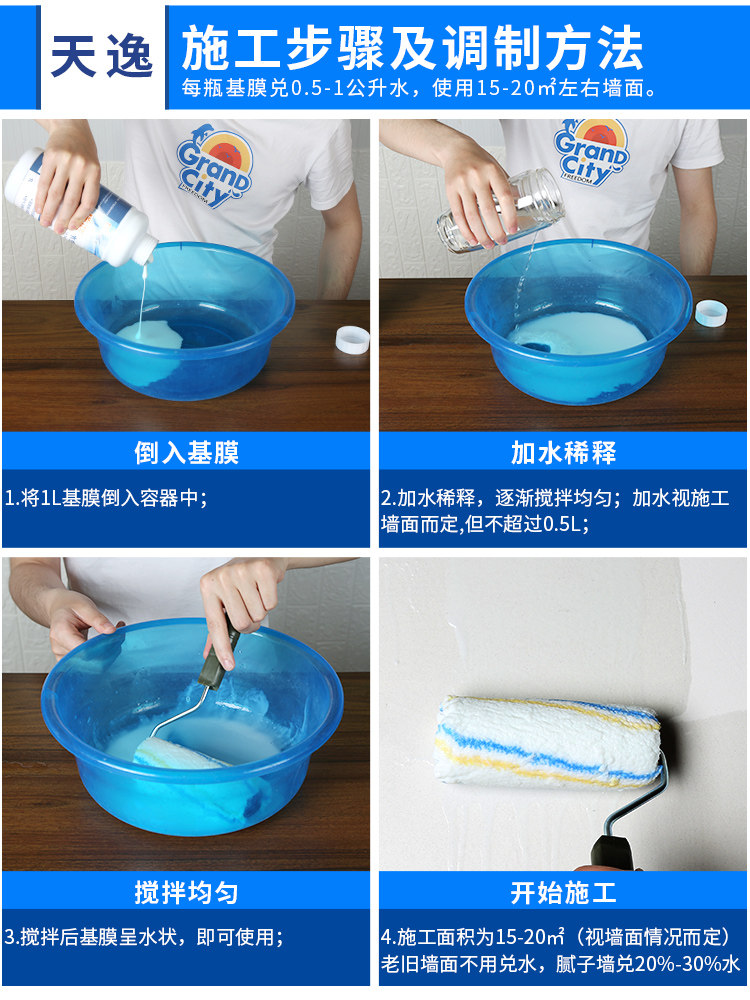 天逸

施工步骤及调制方法

每瓶基膜兑0.5-1公升水，使用15-20㎡左右墙面。

Grand City FREEDOM

Grand City FREEDOM

倒入基膜

1.将1L基膜倒入容器中；

加水稀释

2.加水稀释，逐渐搅拌均匀；加水视施工墙面而定,但不超过0.5L；

搅拌均匀

3.搅拌后基膜呈水状，即可使用；

开始施工

4.施工面积为15-20㎡（视墙面情况而定）老旧墙面不用兑水，腻子墙兑20%-30%水