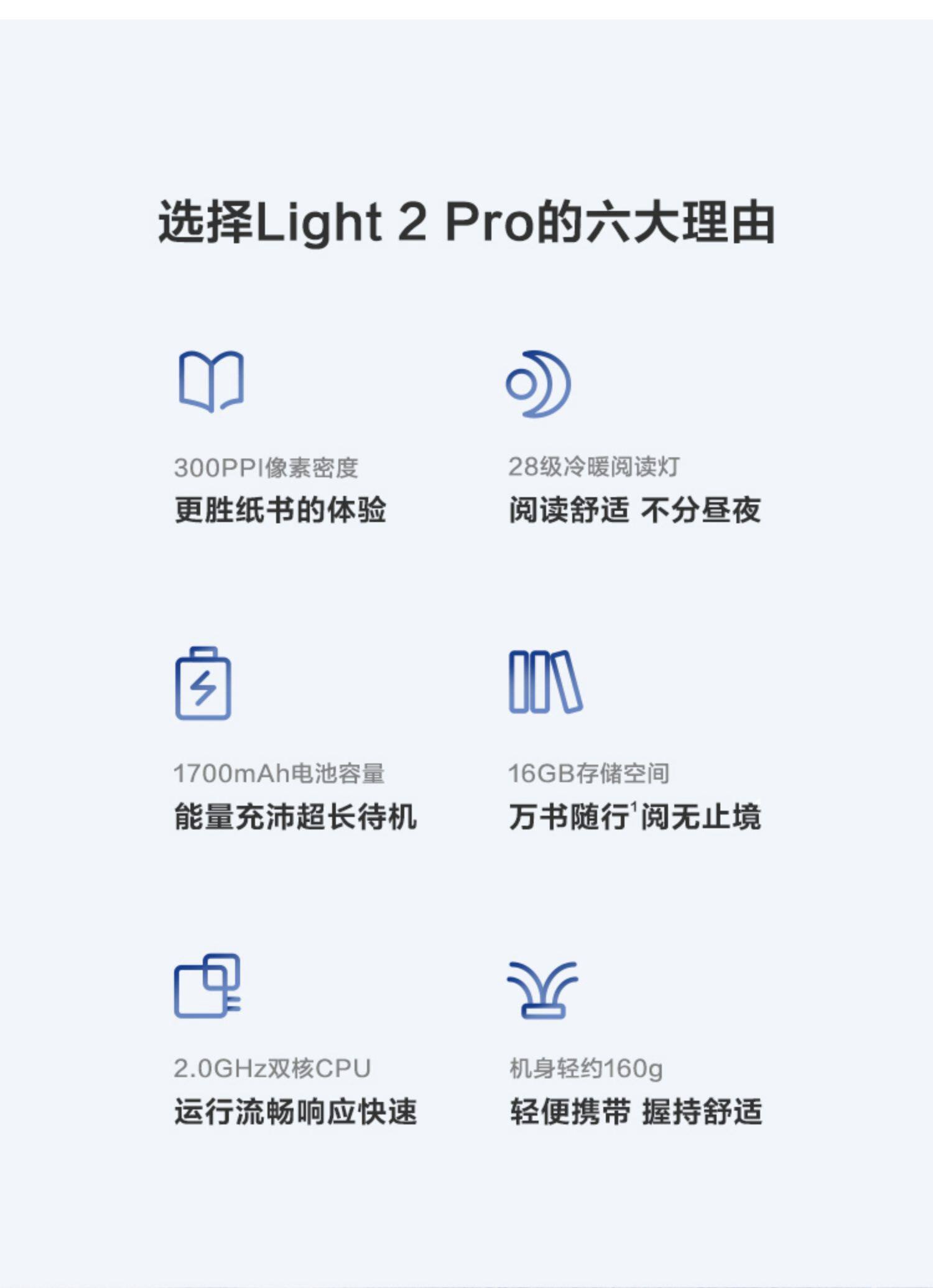 选择Light 2 Pro的六大理由

300PPI像素密度
更胜纸书的体验

28级冷暖阅读灯
阅读舒适 不分昼夜

1700mAh电池容量
能量充沛超长待机

16GB存储空间
万书随行$^{1}$阅无止境

2.0GHz双核CPU
运行流畅响应快速

机身轻约160g
轻便携带 握持舒适