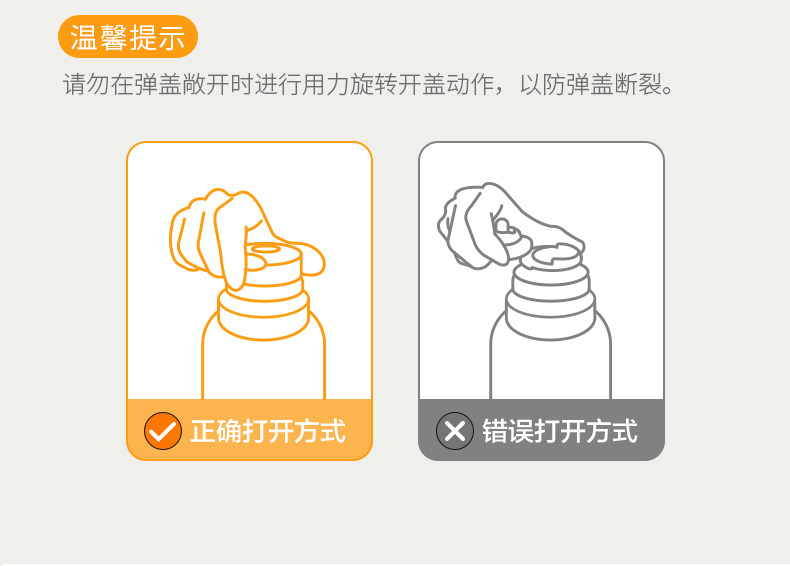 温馨提示

请勿在弹盖敞开时进行用力旋转开盖动作，以防弹盖断裂。

正确打开方式

错误打开方式