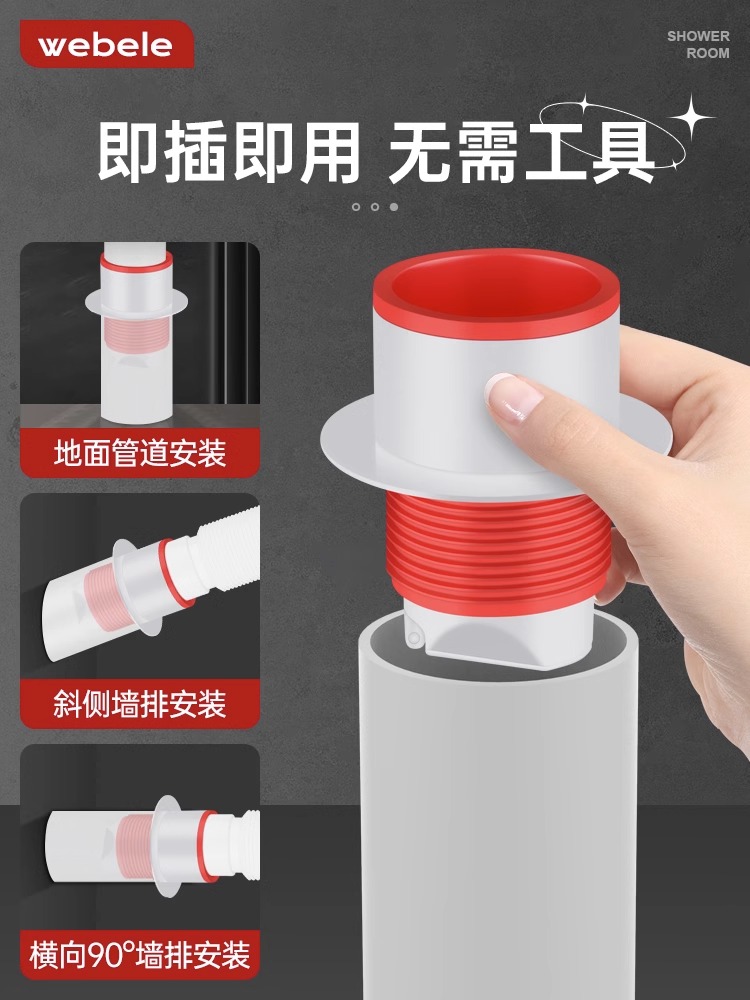 webele

SHOWER ROOM

即插即用 无需工具

地面管道安装

斜侧墙排安装

横向90°墙排安装