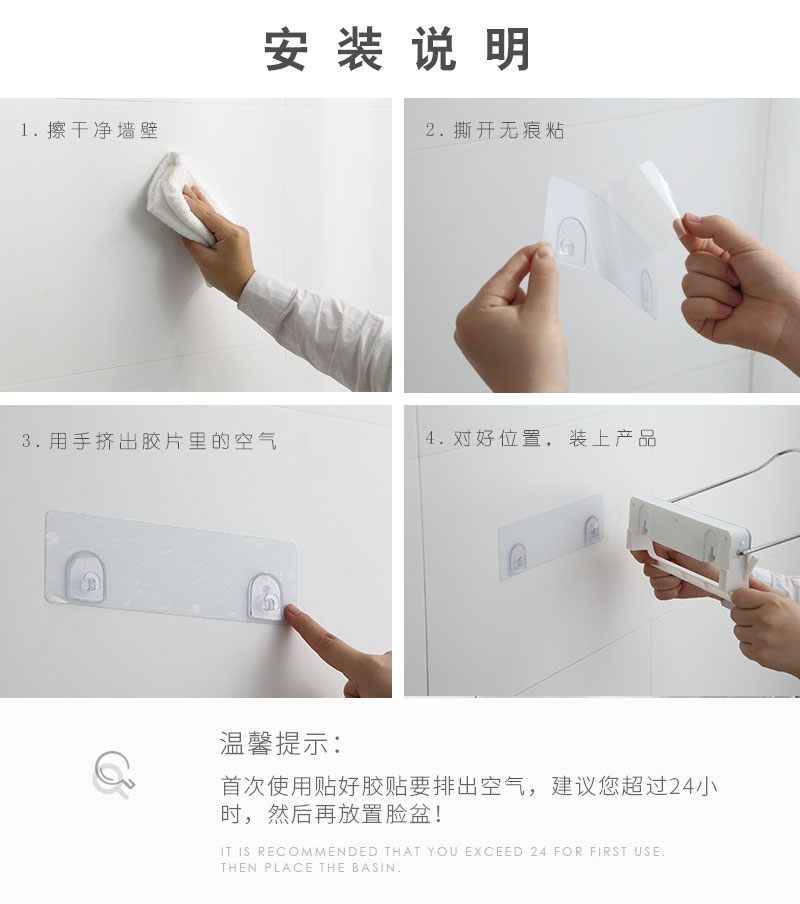 安装说明

1. 擦干净墙壁

2. 撕开无痕粘

3. 用手挤出胶片里的空气

4. 对好位置，装上产品

温馨提示：

首次使用贴好胶贴要排出空气，建议您超过24小时，然后再放置脸盆！

IT IS RECOMMENDED THAT YOU EXCEED 24 FOR FIRST USE. THEN PLACE THE BASIN.