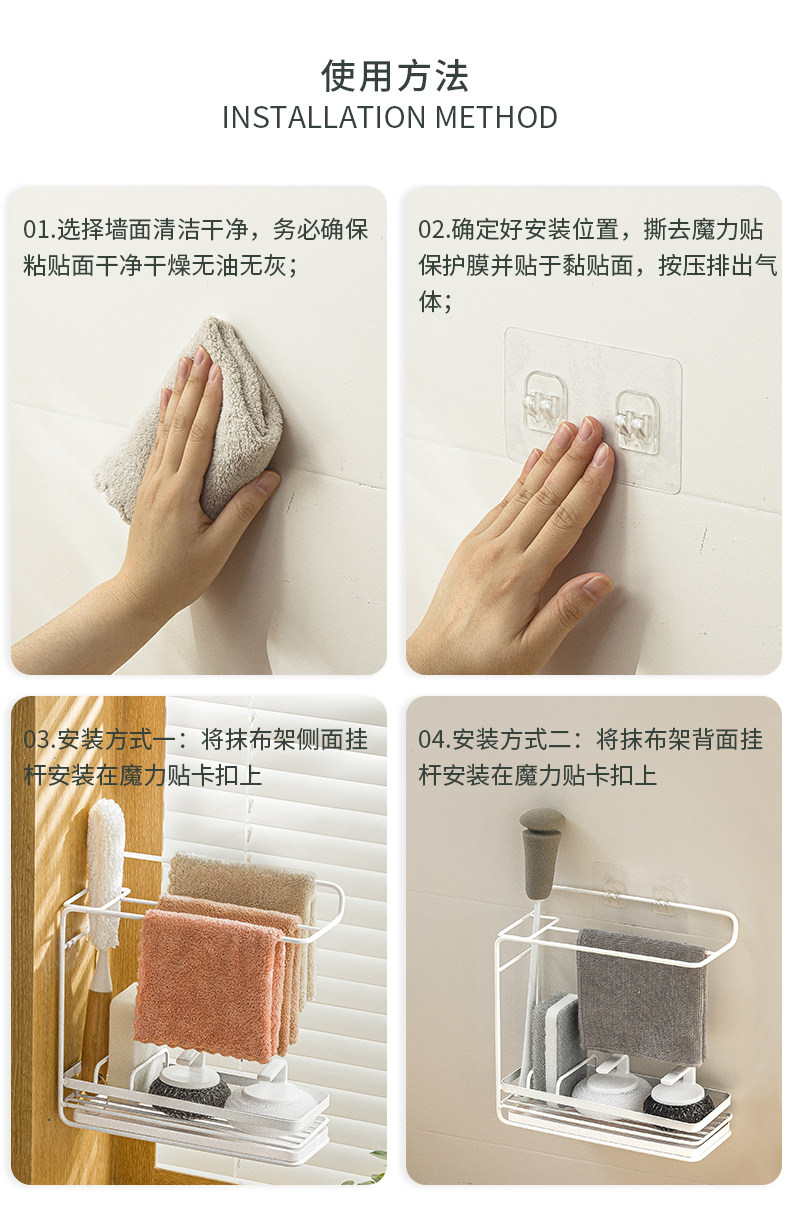 使用方法
INSTALLATION METHOD

01.选择墙面清洁干净，务必确保粘贴面干净干燥无油无灰；

02.确定好安装位置，撕去魔力贴保护膜并贴于黏贴面，按压排出气体；

03.安装方式一：将抹布架侧面挂杆安装在魔力贴卡扣上

04.安装方式二：将抹布架背面挂杆安装在魔力贴卡扣上