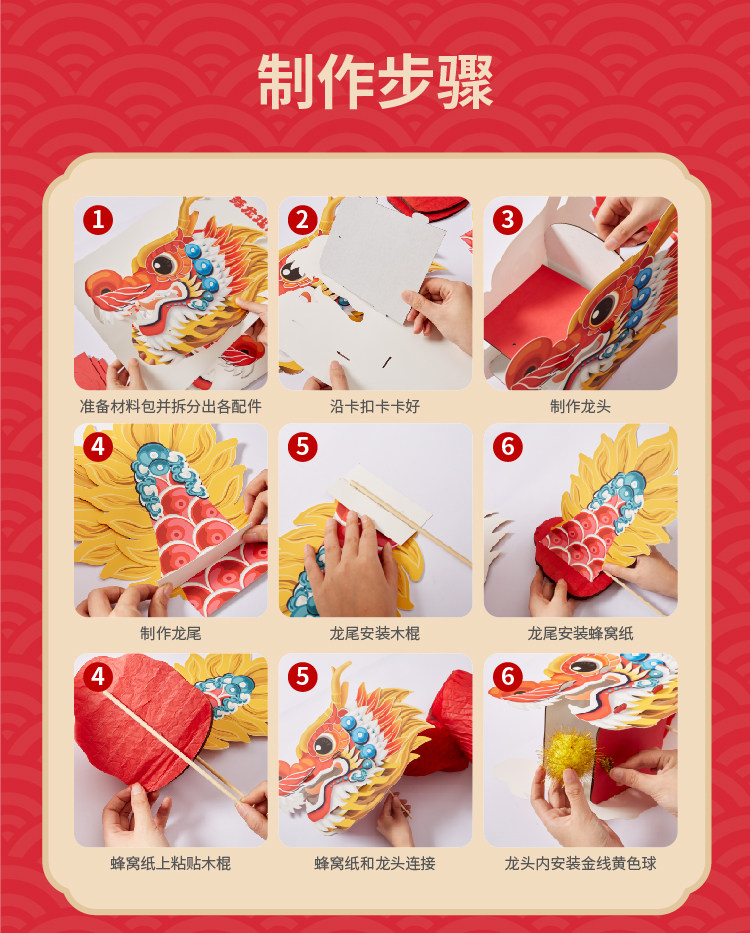 制作步骤

1
准备材料包并拆分出各配件

2
沿卡扣卡卡好

3
制作龙头

4
制作龙尾

5
龙尾安装木棍

6
龙尾安装蜂窝纸

4
蜂窝纸上粘贴木棍

5
蜂窝纸和龙头连接

6
龙头内安装金线黄色球