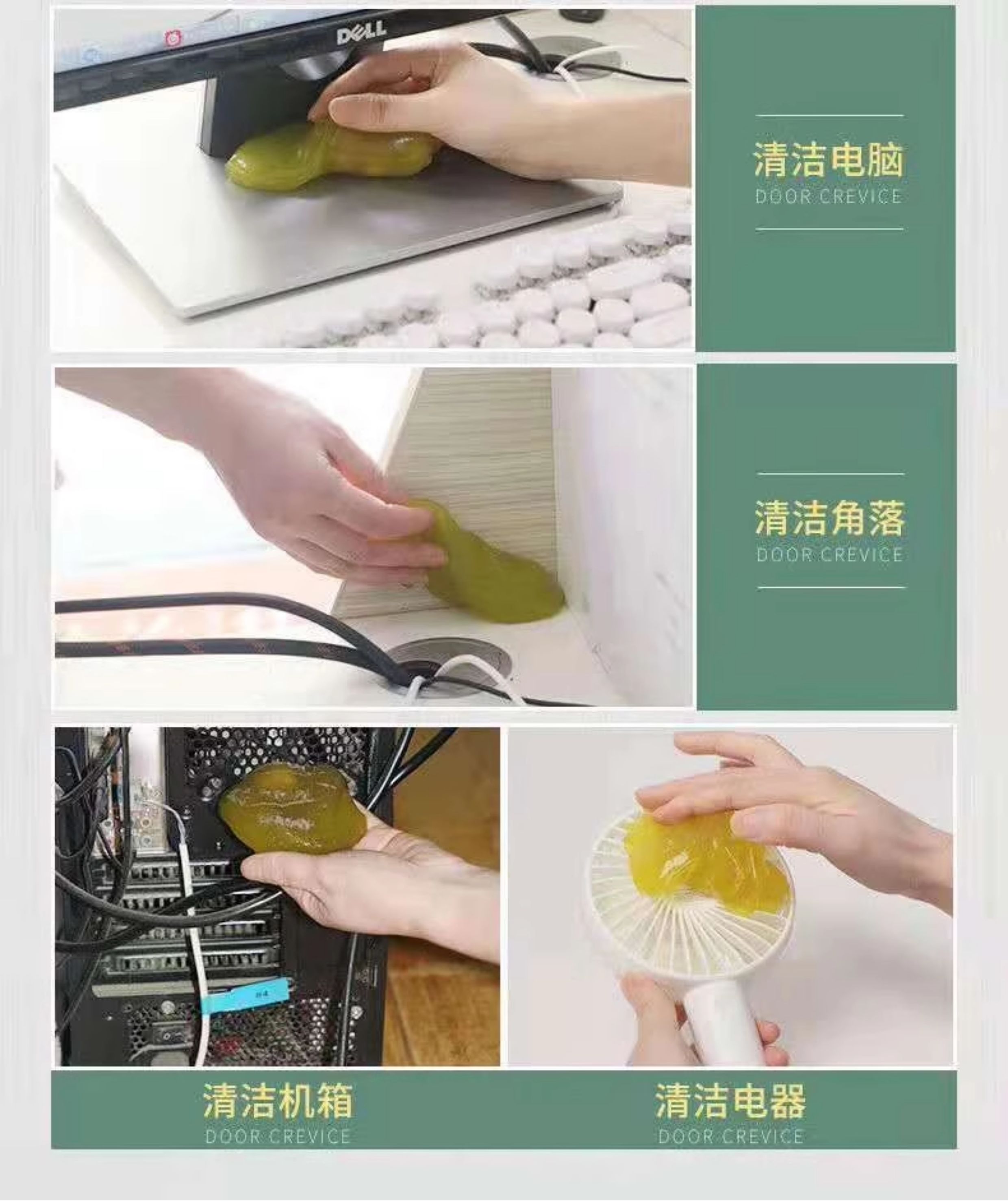 DELL

清洁电脑
DOOR CREVICE

清洁角落
DOOR CREVICE

清洁机箱
DOOR CREVICE

清洁电器
DOOR CREVICE