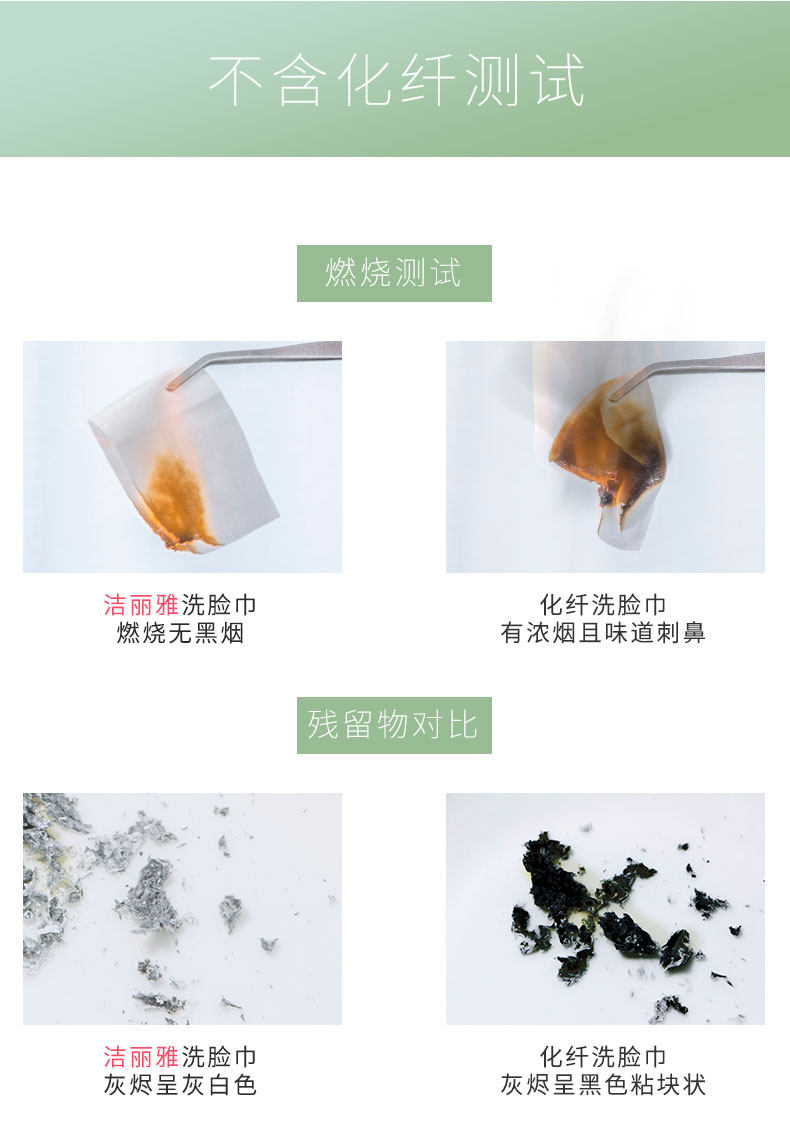 不含化纤测试

燃烧测试

洁丽雅洗脸巾
燃烧无黑烟

化纤洗脸巾
有浓烟且味道刺鼻

残留物对比

洁丽雅洗脸巾
灰烬呈灰白色

化纤洗脸巾
灰烬呈黑色粘块状