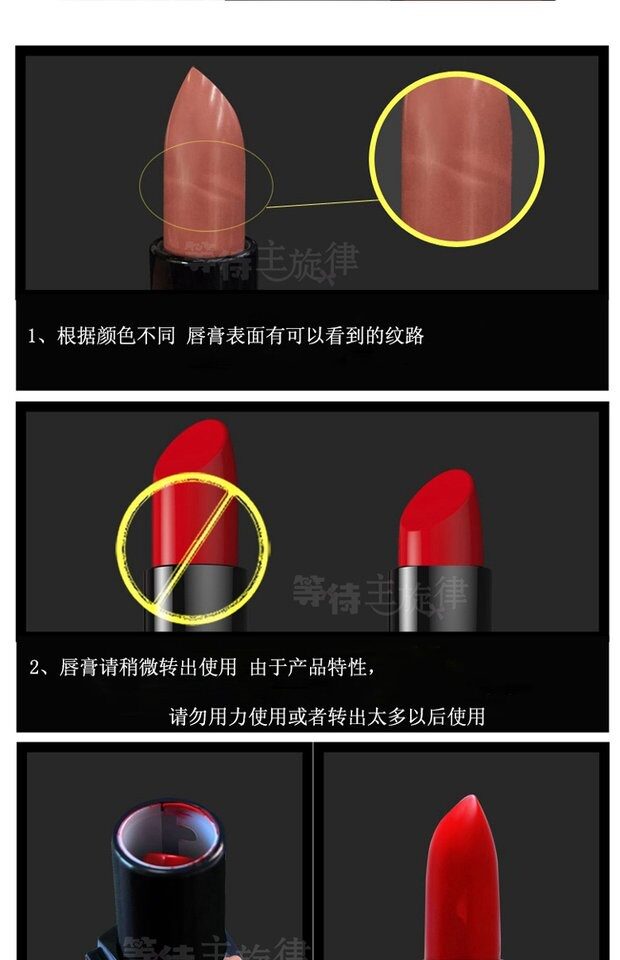 等待主旋律

1、根据颜色不同 唇膏表面有可以看到的纹路

等待主旋律

2、唇膏请稍微转出使用 由于产品特性，

请勿用力使用或者转出太多以后使用

等待主旋律