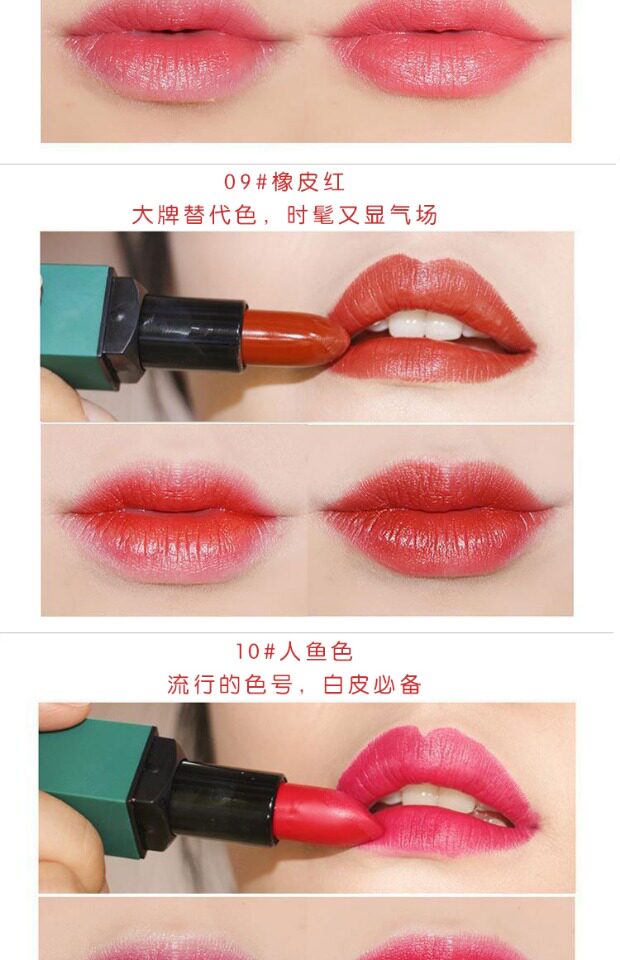 09#橡皮红
大牌替代色，时髦又显气场

10#人鱼色
流行的色号，白皮必备