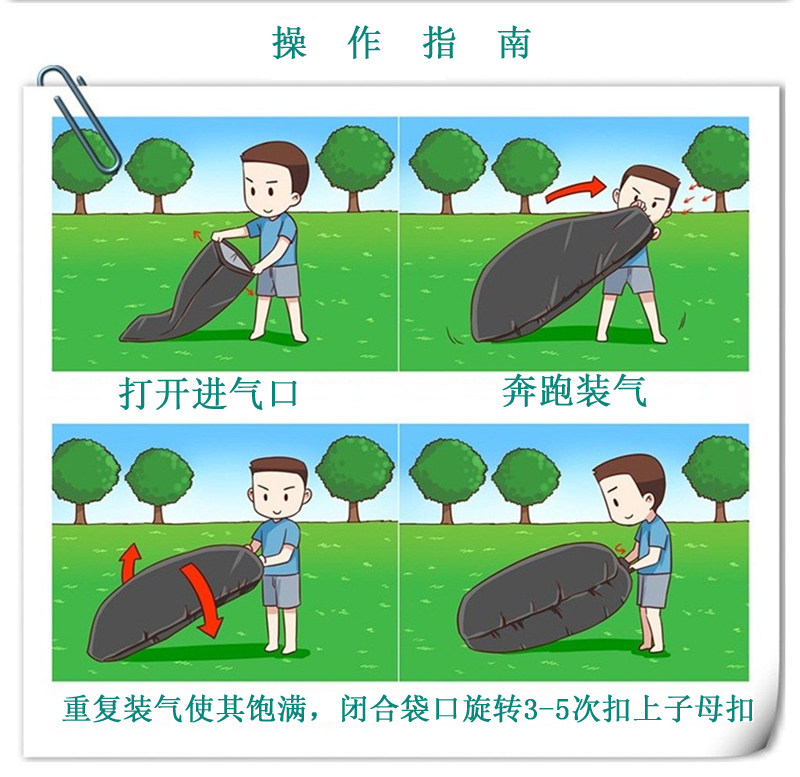 操 作 指 南

打开进气口

奔跑装气

重复装气使其饱满，闭合袋口旋转3-5次扣上子母扣