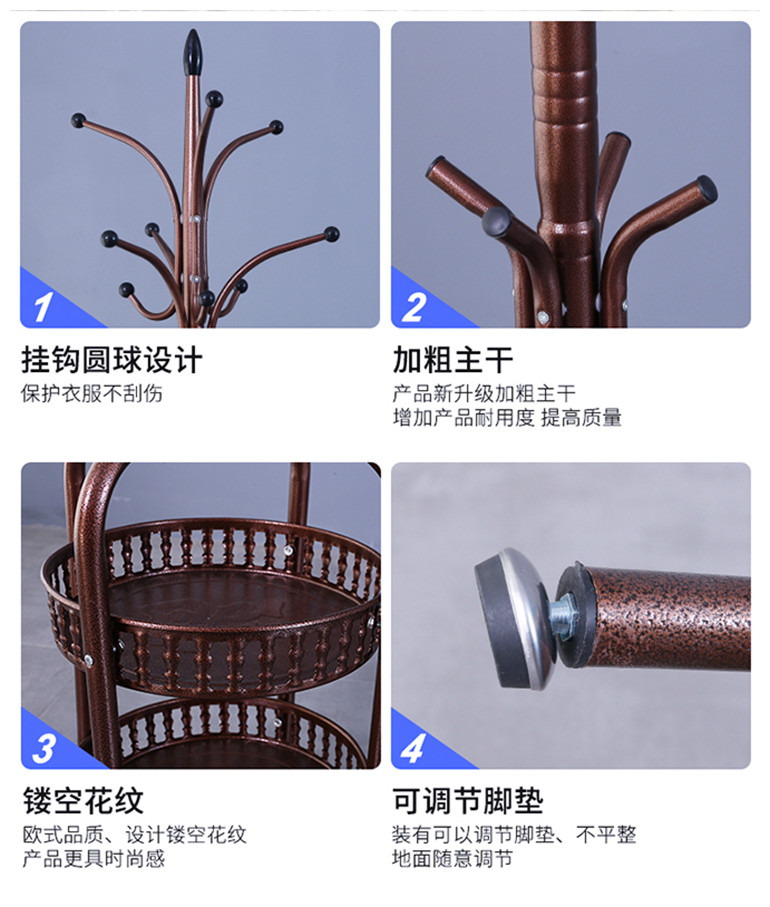 1

挂钩圆球设计

保护衣服不刮伤

2

加粗主干

产品新升级加粗主干
增加产品耐用度 提高质量

3

镂空花纹

欧式品质、设计镂空花纹
产品更具时尚感

4

可调节脚垫

装有可以调节脚垫、不平整
地面随意调节