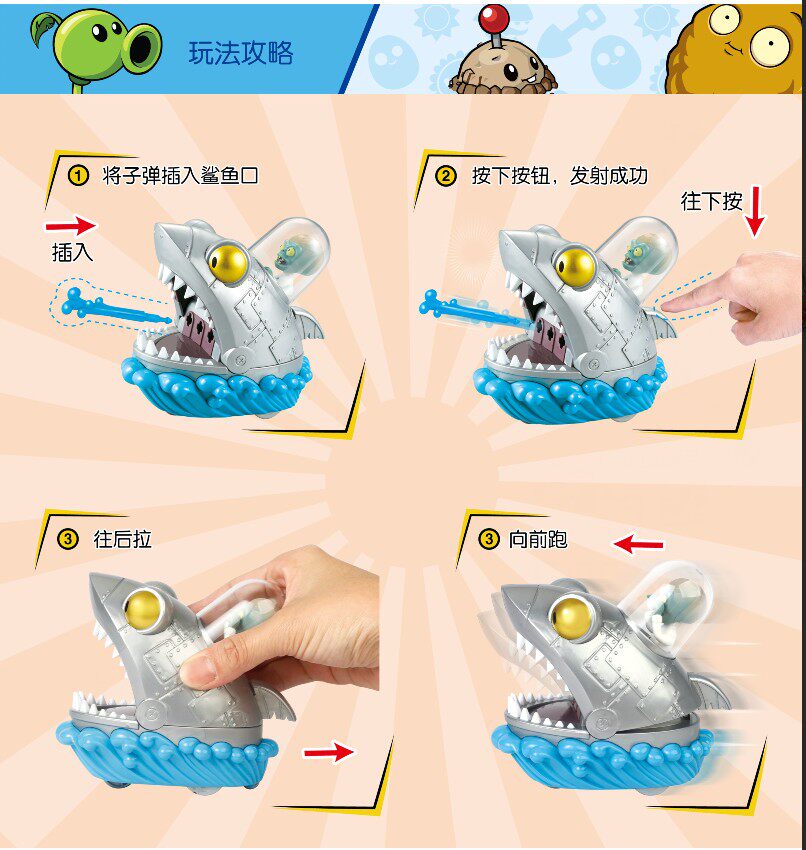 玩法攻略

① 将子弹插入鲨鱼口

插入

② 按下按钮，发射成功

往下按

③ 往后拉

③ 向前跑