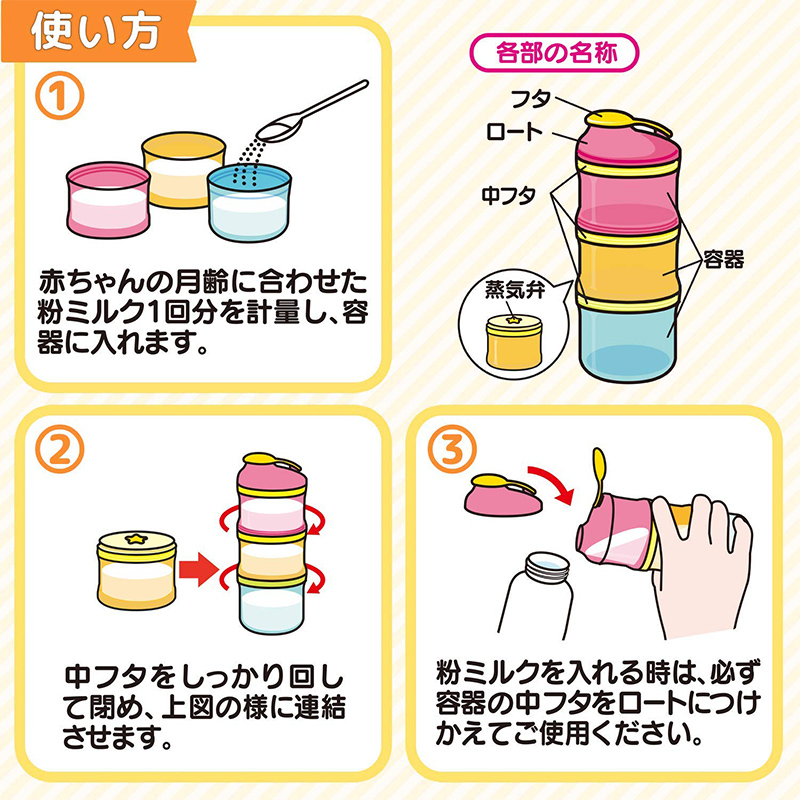 使い方

①

赤ちゃんの月齢に合わせた粉ミルク1回分を計量し、容器に入れます。

各部の名称

フタ

ロート

中フタ

容器

蒸気弁

②

中フタをしっかり回して閉め、上図の様に連結させます。

③

粉ミルクを入れる時は、必ず容器の中フタをロートにつけかえてご使用ください。