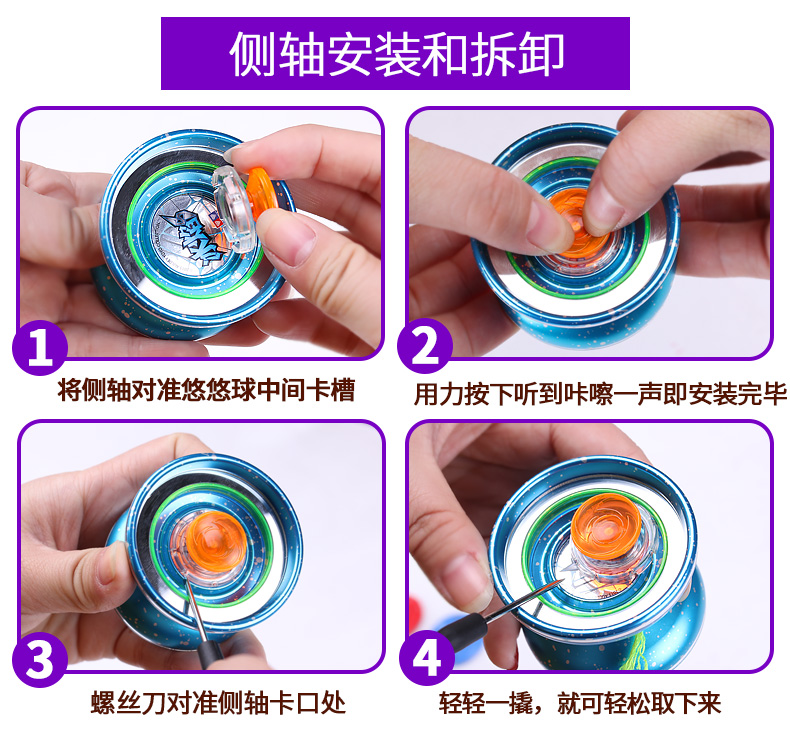 侧轴安装和拆卸

1
将侧轴对准悠悠球中间卡槽

2
用力按下听到咔嚓一声即安装完毕

3
螺丝刀对准侧轴卡口处

4
轻轻一撬，就可轻松取下来