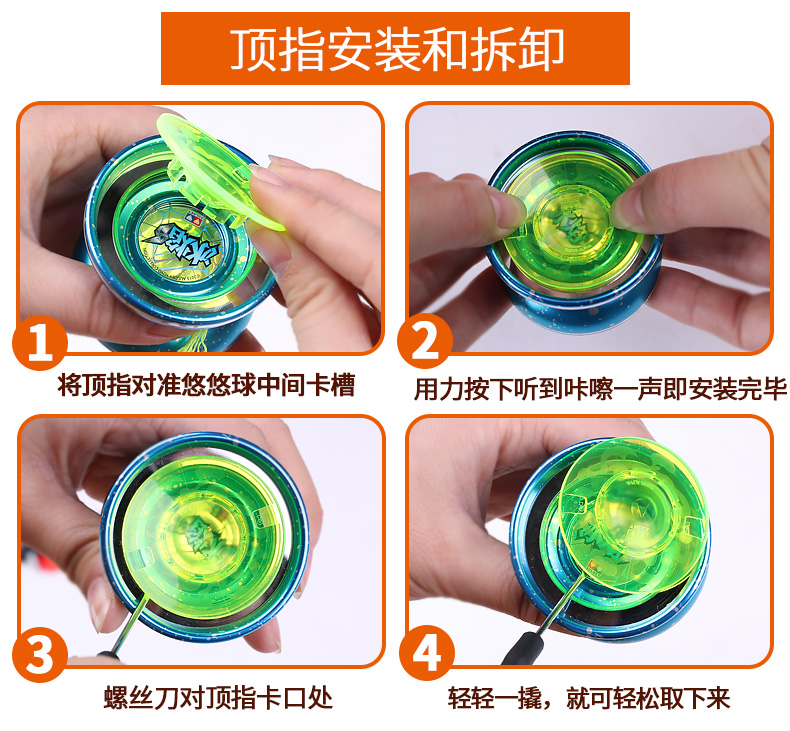 顶指安装和拆卸

1
将顶指对准悠悠球中间卡槽

2
用力按下听到咔嚓一声即安装完毕

3
螺丝刀对顶指卡口处

4
轻轻一撬，就可轻松取下来