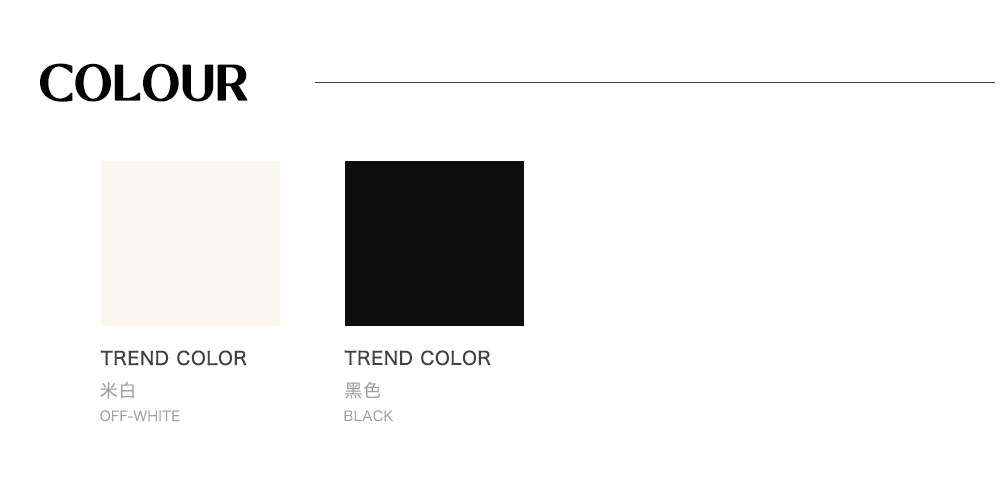 COLOUR

TREND COLOR
米白
OFF-WHITE

TREND COLOR
黑色
BLACK