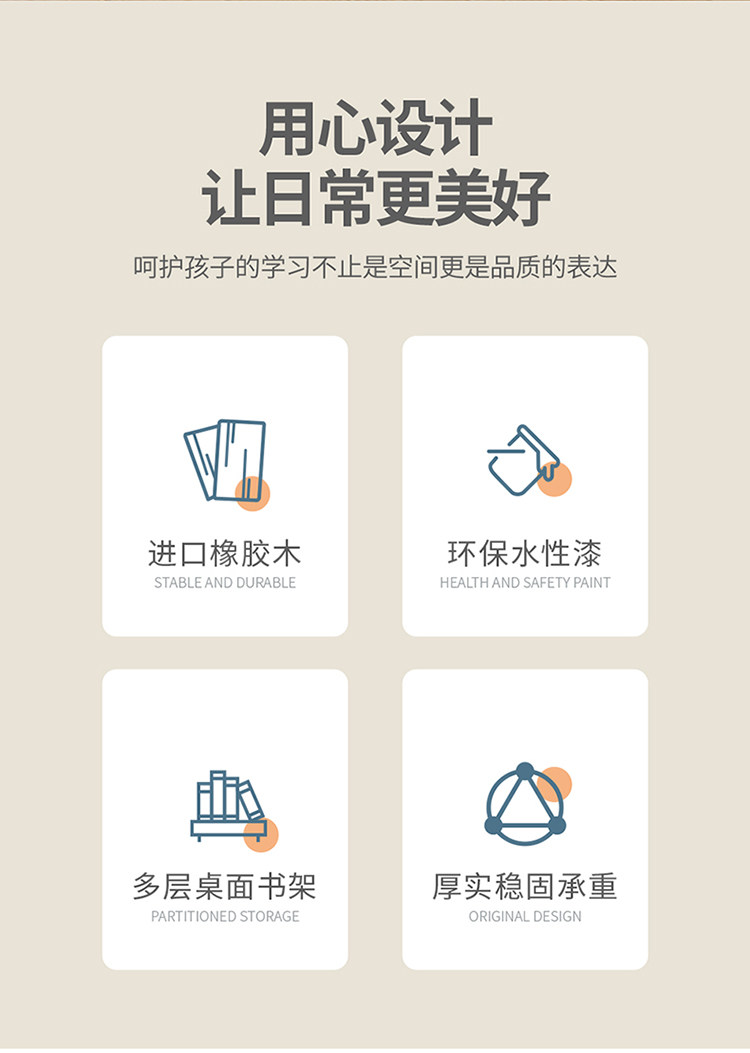 用心设计
让日常更美好

呵护孩子的学习不止是空间更是品质的表达

进口橡胶木
STABLE AND DURABLE

环保水性漆
HEALTH AND SAFETY PAINT

多层桌面书架
PARTITIONED STORAGE

厚实稳固承重
ORIGINAL DESIGN