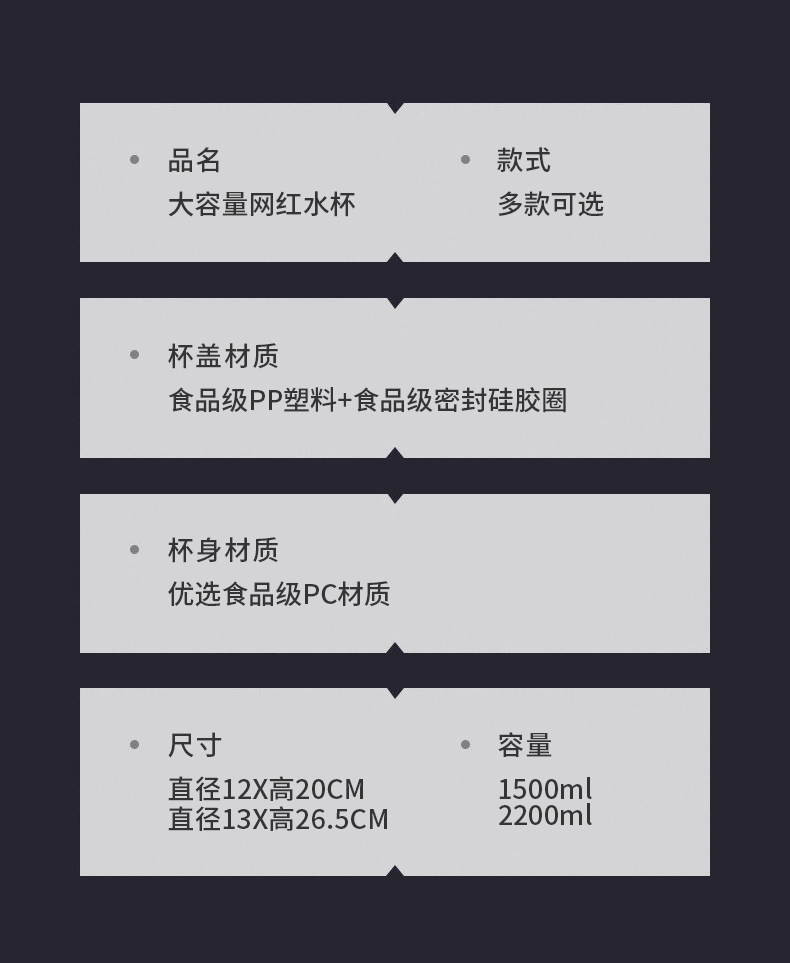 • 品名
大容量网红水杯

• 款式
多款可选

• 杯盖材质
食品级PP塑料+食品级密封硅胶圈

• 杯身材质
优选食品级PC材质

• 尺寸
直径12X高20CM
直径13X高26.5CM

• 容量
1500ml
2200ml