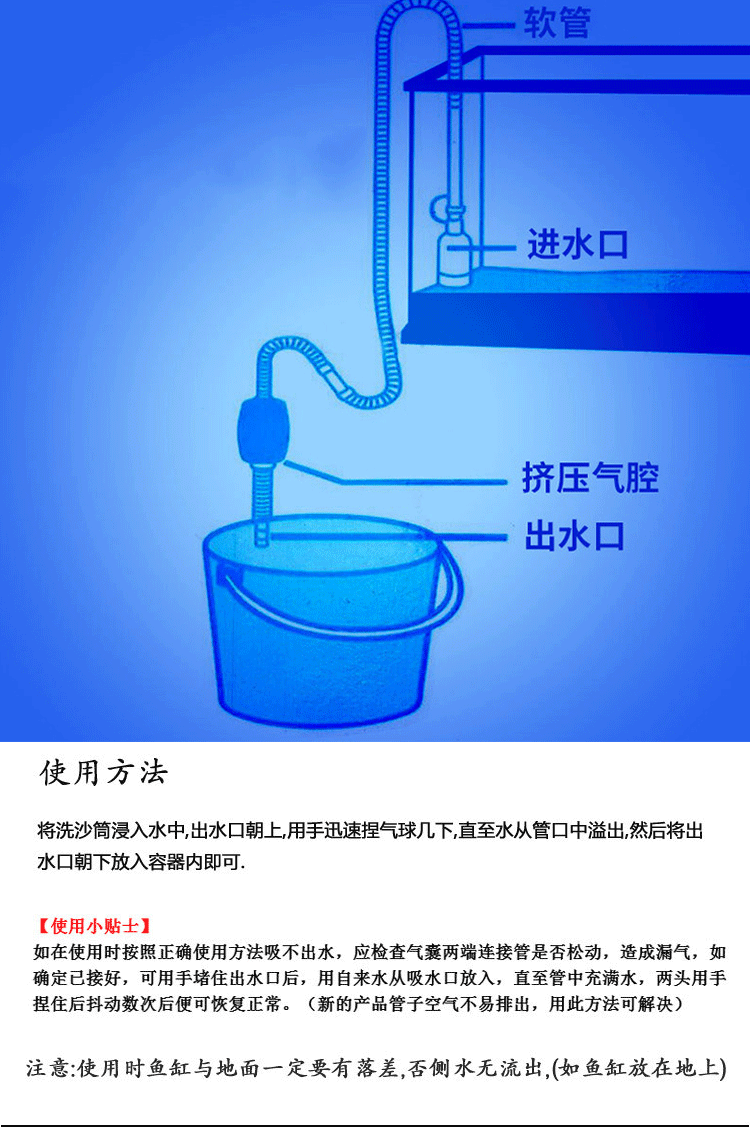 软管

进水口

挤压气腔

出水口

使用方法

将洗沙筒浸入水中,出水口朝上,用手迅速捏气球几下,直至水从管口中溢出,然后将出水口朝下放入容器内即可.

【使用小贴士】
如在使用时按照正确使用方法吸不出水，应检查气囊两端连接管是否松动，造成漏气，如确定已接好，可用手堵住出水口后，用自来水从吸水口放入，直至管中充满水，两头用手捏住后抖动数次后便可恢复正常。（新的产品管子空气不易排出，用此方法可解决）

注意:使用时鱼缸与地面一定要有落差,否侧水无流出,(如鱼缸放在地上)