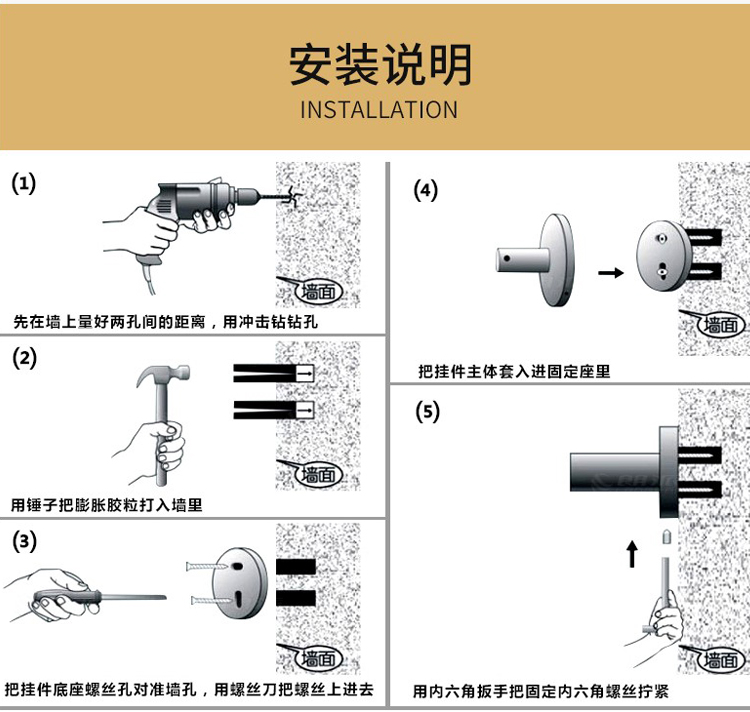 安装说明
INSTALLATION

(1)

墙面

先在墙上量好两孔间的距离，用冲击钻钻孔

(2)

墙面

用锤子把膨胀胶粒打入墙里

(3)

墙面

把挂件底座螺丝孔对准墙孔，用螺丝刀把螺丝上进去

(4)

墙面

把挂件主体套入进固定座里

(5)

墙面

用内六角扳手把固定内六角螺丝拧紧