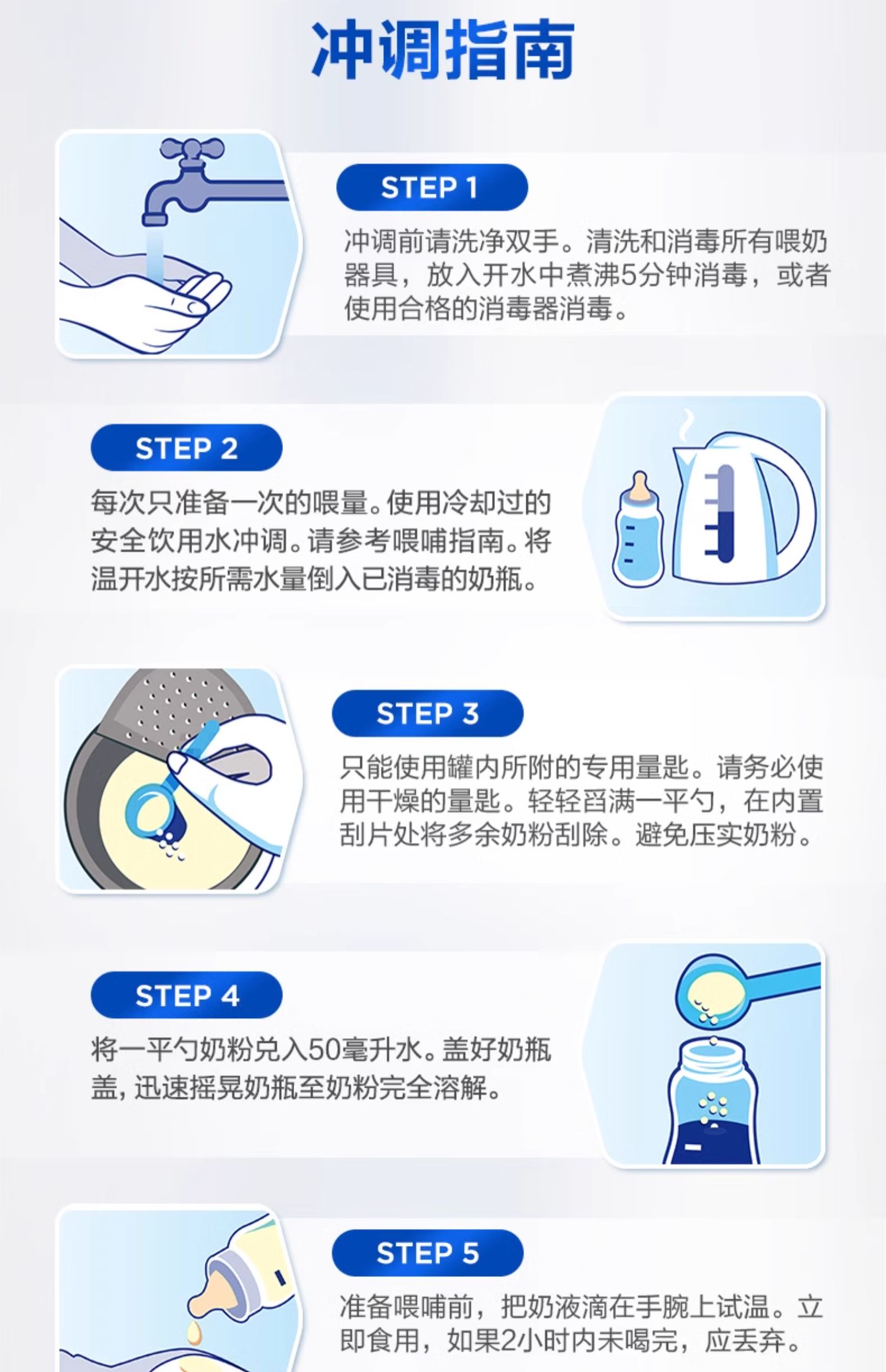 冲调指南

STEP 1

冲调前请洗净双手。清洗和消毒所有喂奶器具，放入开水中煮沸5分钟消毒，或者使用合格的消毒器消毒。

STEP 2

每次只准备一次的喂量。使用冷却过的安全饮用水冲调。请参考喂哺指南。将温开水按所需水量倒入已消毒的奶瓶。

STEP 3

只能使用罐内所附的专用量匙。请务必使用干燥的量匙。轻轻舀满一平勺，在内置刮片处将多余奶粉刮除。避免压实奶粉。

STEP 4

将一平勺奶粉兑入50毫升水。盖好奶瓶盖，迅速摇晃奶瓶至奶粉完全溶解。

STEP 5

准备喂哺前，把奶液滴在手腕上试温。立即食用，如果2小时内未喝完，应丢弃。