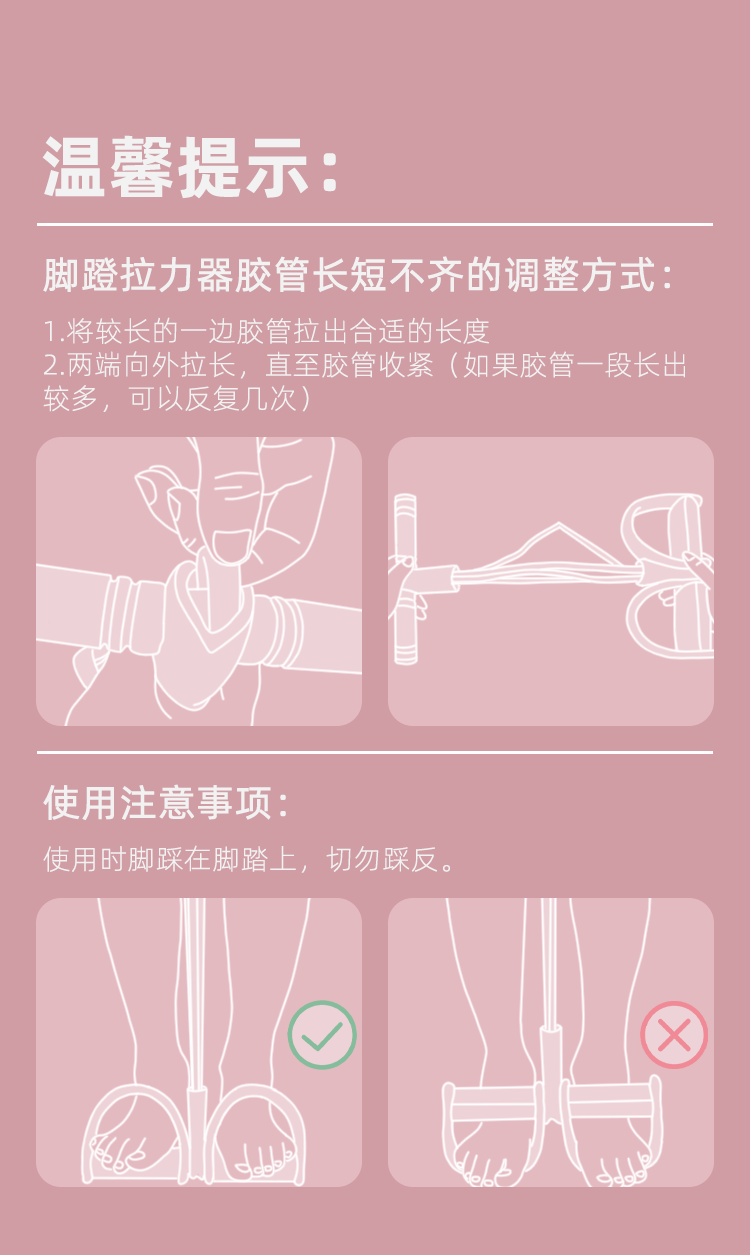 温馨提示：

脚蹬拉力器胶管长短不齐的调整方式：

1.将较长的一边胶管拉出合适的长度
2.两端向外拉长，直至胶管收紧（如果胶管一段长出较多，可以反复几次）

使用注意事项：

使用时脚踩在脚踏上，切勿踩反。