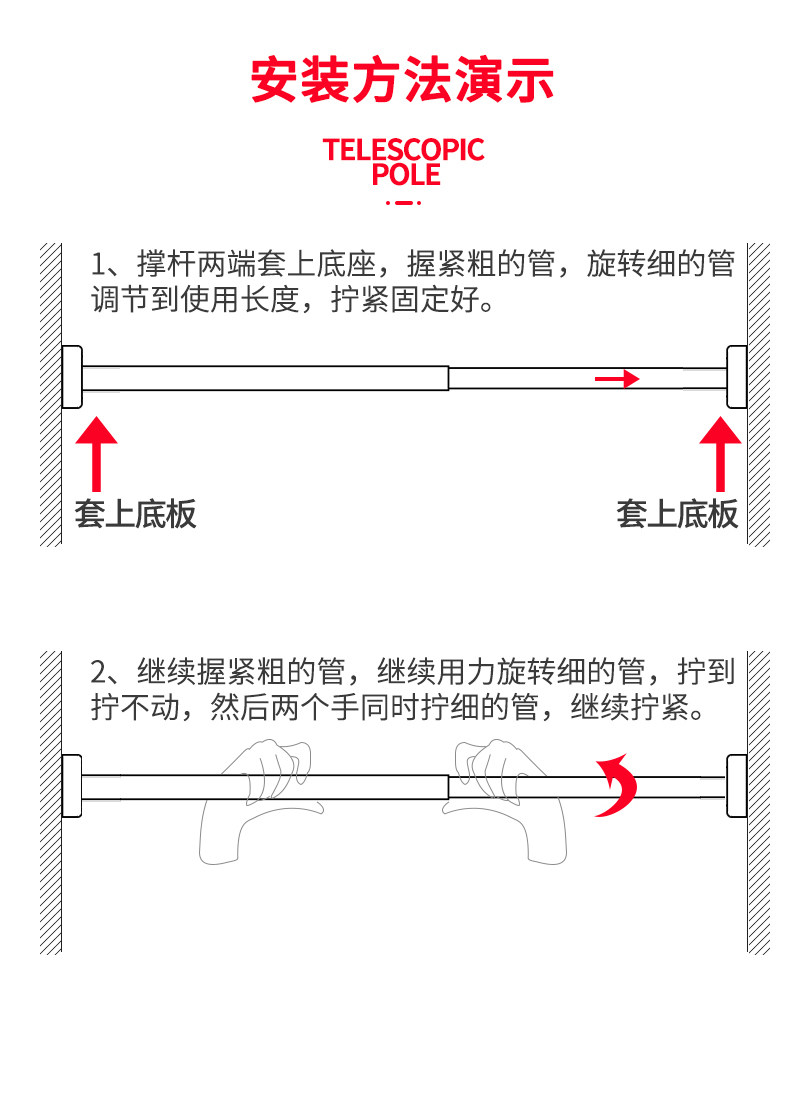 安装方法演示

TELESCOPIC POLE

1、撑杆两端套上底座，握紧粗的管，旋转细的管调节到使用长度，拧紧固定好。

套上底板

套上底板

2、继续握紧粗的管，继续用力旋转细的管，拧到拧不动，然后两个手同时拧细的管，继续拧紧。