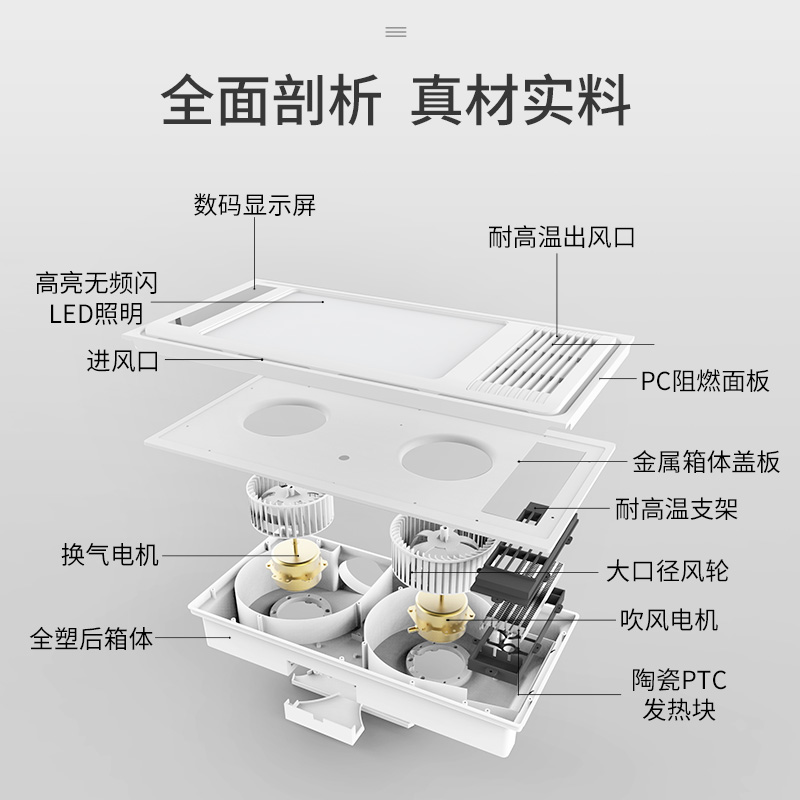 全面剖析 真材实料

数码显示屏

耐高温出风口

高亮无频闪
LED照明

进风口

PC阻燃面板

金属箱体盖板

耐高温支架

换气电机

大口径风轮

吹风电机

全塑后箱体

陶瓷PTC
发热块