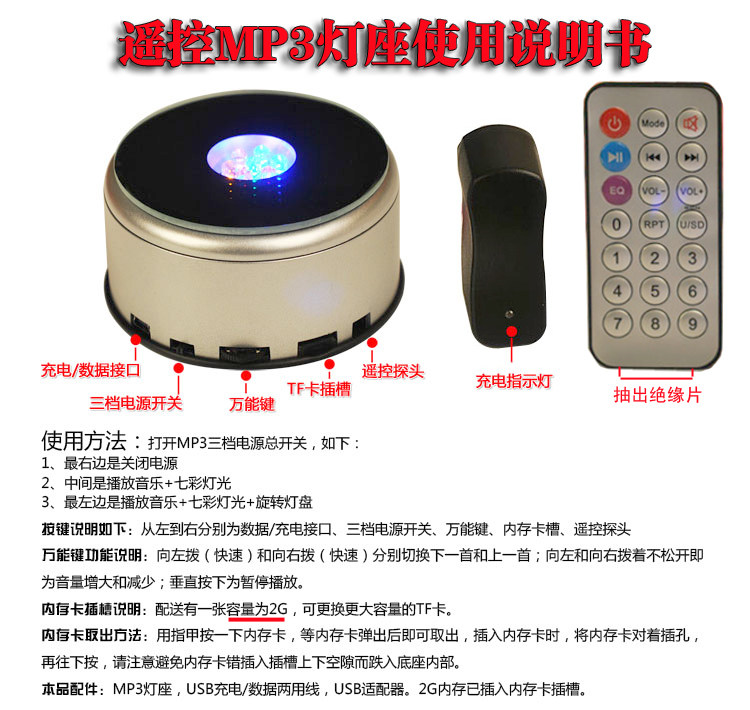 遥控MP3灯座使用说明书

Mode
EQ
VOL-
VOL+
0
RPT
U/SD
1
2
3
4
5
6
7
8
9

充电/数据接口
三档电源开关
万能键
TF卡插槽
遥控探头
充电指示灯
抽出绝缘片

使用方法：打开MP3三档电源总开关，如下：
1、最右边是关闭电源
2、中间是播放音乐+七彩灯光
3、最左边是播放音乐+七彩灯光+旋转灯盘

按键说明如下：从左到右分别为数据/充电接口、三档电源开关、万能键、内存卡槽、遥控探头

万能键功能说明：向左拨（快速）和向右拨（快速）分别切换下一首和上一首；向左和向右拨着不松开即为音量增大和减少；垂直按下为暂停播放。

内存卡插槽说明：配送有一张容量为2G，可更换更大容量的TF卡。

内存卡取出方法：用指甲按一下内存卡，等内存卡弹出后即可取出，插入内存卡时，将内存卡对着插孔，再往下按，请注意避免内存卡错插入插槽上下空隙而跌入底座内部。

本品配件：MP3灯座，USB充电/数据两用线，USB适配器。2G内存已插入内存卡插槽。