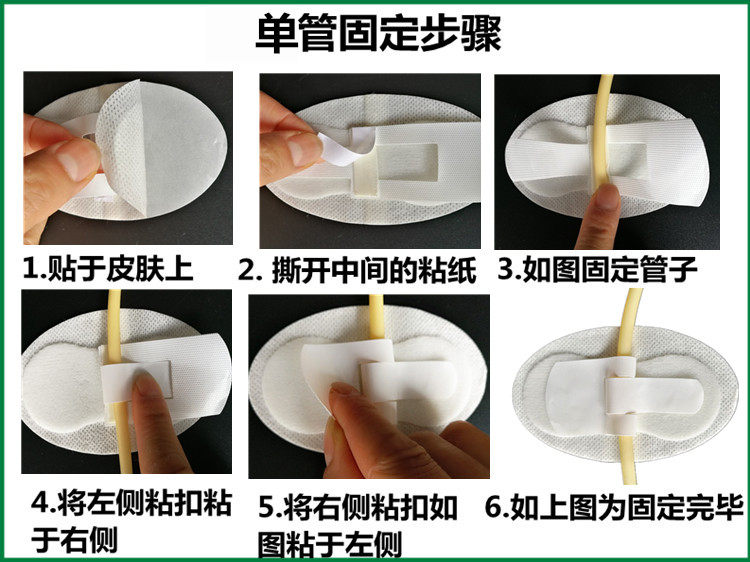 单管固定步骤

1.贴于皮肤上

2. 撕开中间的粘纸

3.如图固定管子

4.将左侧粘扣粘于右侧

5.将右侧粘扣如图粘于左侧

6.如上图为固定完毕