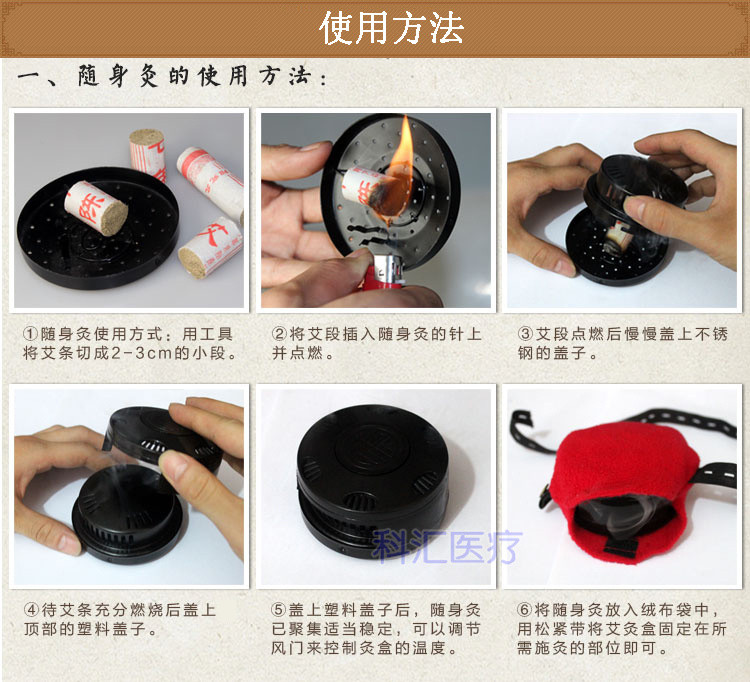 使用方法

一、随身灸的使用方法：

①随身灸使用方式：用工具将艾条切成2-3cm的小段。

②将艾段插入随身灸的针上并点燃。

③艾段点燃后慢慢盖上不锈钢的盖子。

④待艾条充分燃烧后盖上顶部的塑料盖子。

⑤盖上塑料盖子后，随身灸已聚集适当稳定，可以调节风门来控制灸盒的温度。

科汇医疗

⑥将随身灸放入绒布袋中，用松紧带将艾灸盒固定在所需施灸的部位即可。