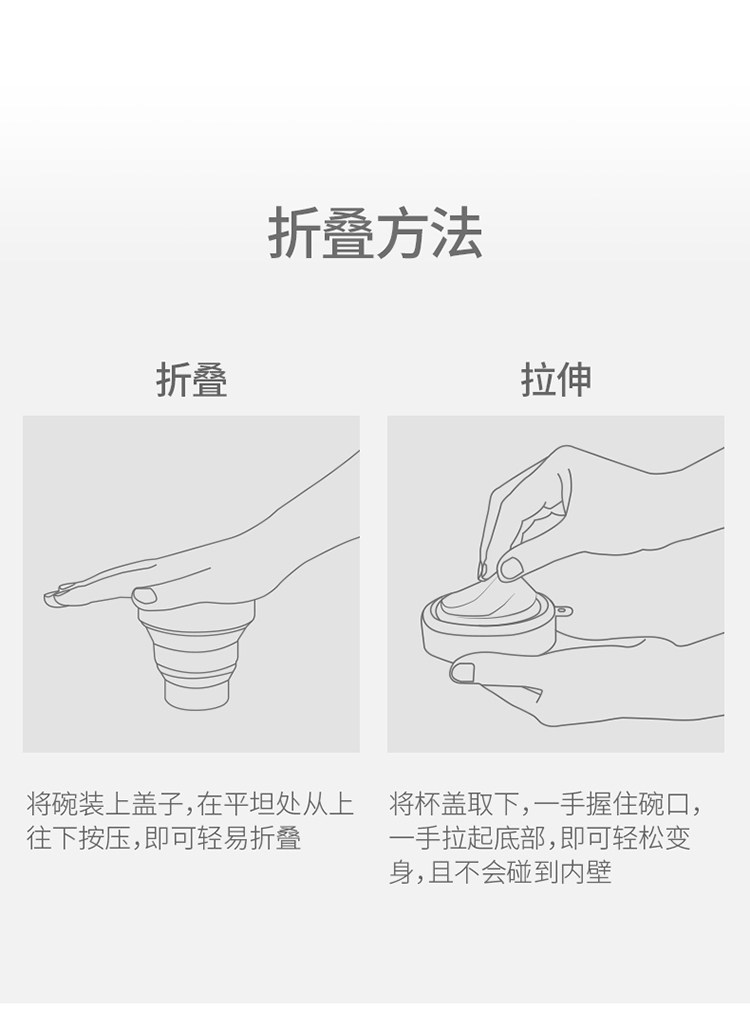 折叠方法

折叠

将碗装上盖子，在平坦处从上往下按压，即可轻易折叠

拉伸

将杯盖取下，一手握住碗口，一手拉起底部，即可轻松变身，且不会碰到内壁