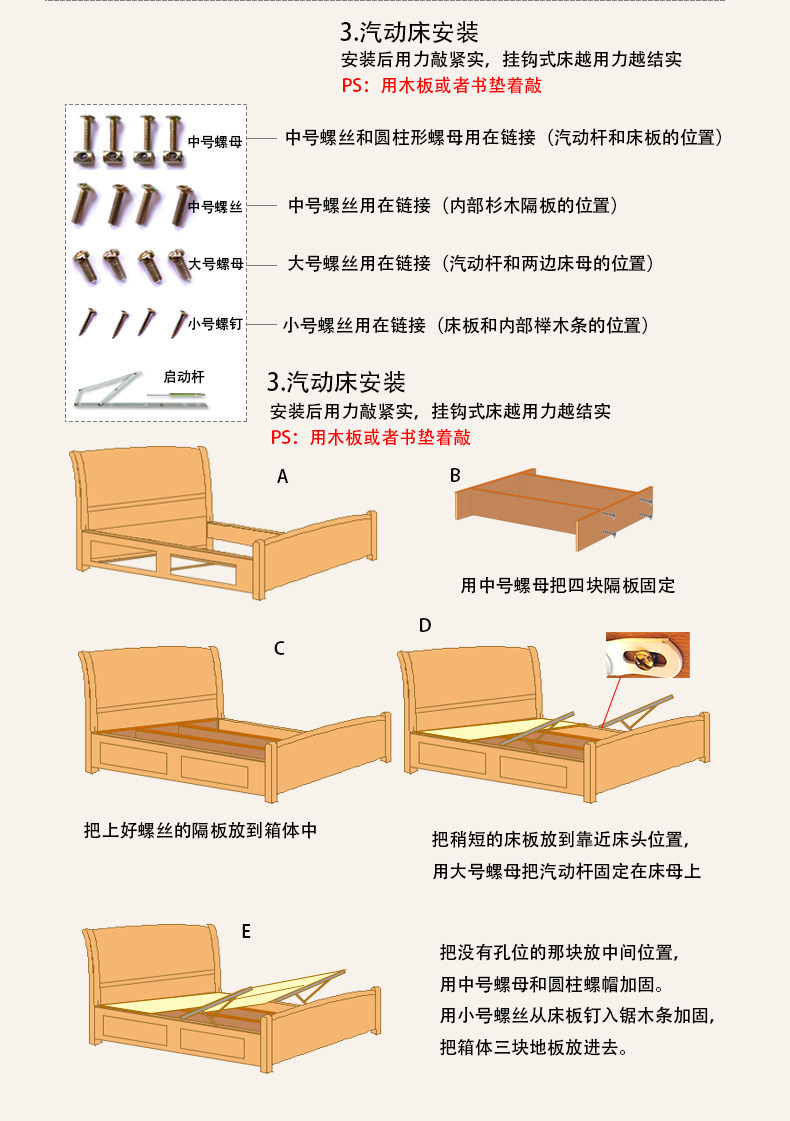 3.汽动床安装

安装后用力敲紧实，挂钩式床越用力越结实

PS：用木板或者书垫着敲

中号螺母

中号螺丝和圆柱形螺母用在链接（汽动杆和床板的位置）

中号螺丝

中号螺丝用在链接（内部杉木隔板的位置）

大号螺母

大号螺丝用在链接（汽动杆和两边床母的位置）

小号螺钉

小号螺丝用在链接（床板和内部榉木条的位置）

启动杆

3.汽动床安装

安装后用力敲紧实，挂钩式床越用力越结实

PS：用木板或者书垫着敲

A

B

用中号螺母把四块隔板固定

C

D

把上好螺丝的隔板放到箱体中

把稍短的床板放到靠近床头位置，

用大号螺母把汽动杆固定在床母上

E

把没有孔位的那块放中间位置，

用中号螺母和圆柱螺帽加固。

用小号螺丝从床板钉入锯木条加固，

把箱体三块地板放进去。