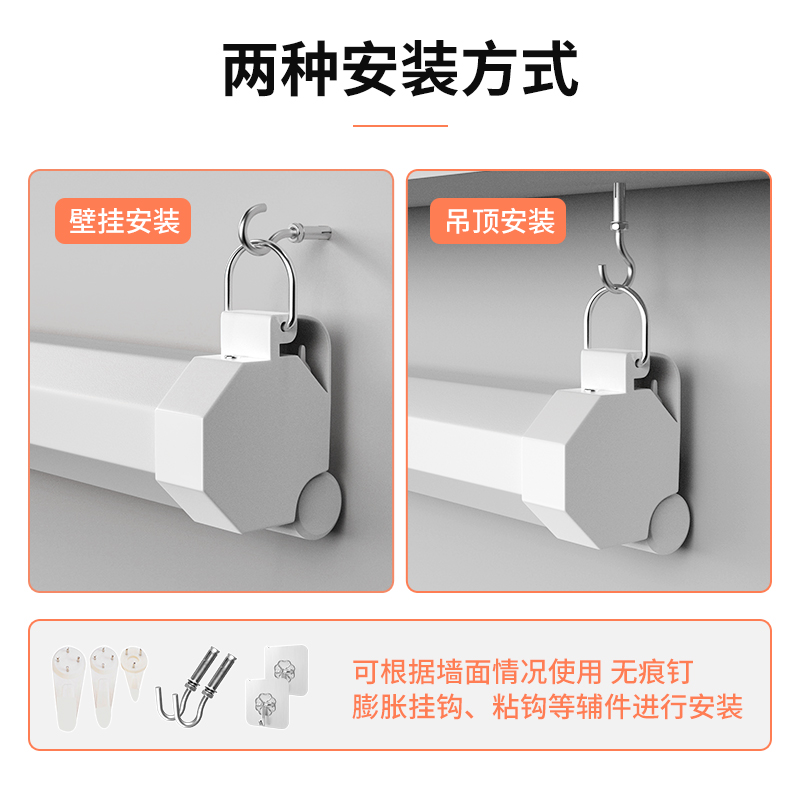 两种安装方式

壁挂安装

吊顶安装

可根据墙面情况使用 无痕钉 膨胀挂钩、粘钩等辅件进行安装