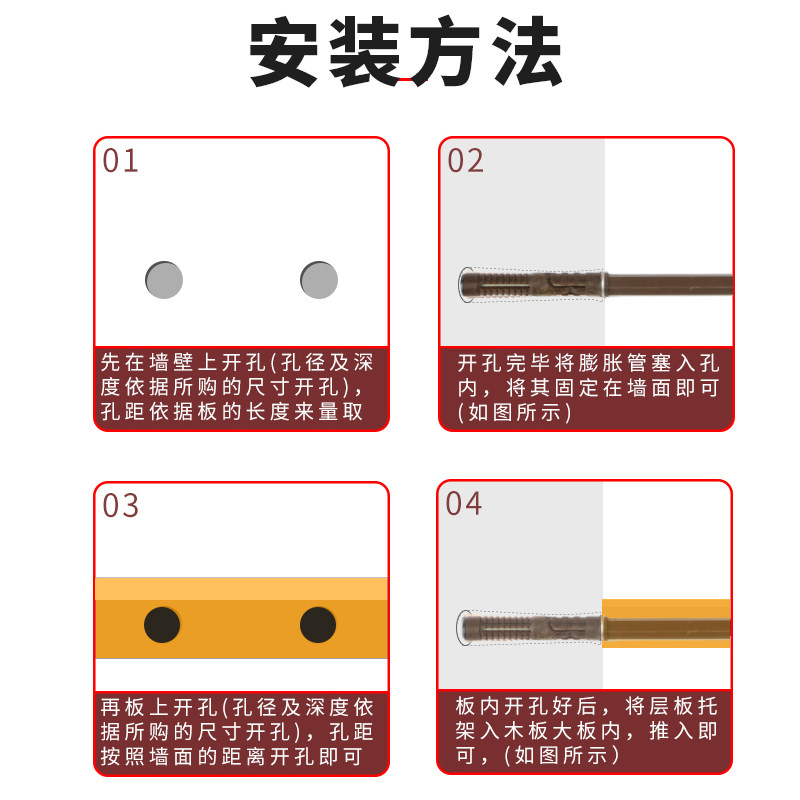 安装方法

01

先在墙壁上开孔(孔径及深度依据所购的尺寸开孔)，孔距依据板的长度来量取

02

开孔完毕将膨胀管塞入孔内，将其固定在墙面即可(如图所示)

03

再板上开孔(孔径及深度依据所购的尺寸开孔)，孔距按照墙面的距离开孔即可

04

板内开孔好后，将层板托架入木板大板内，推入即可，(如图所示)