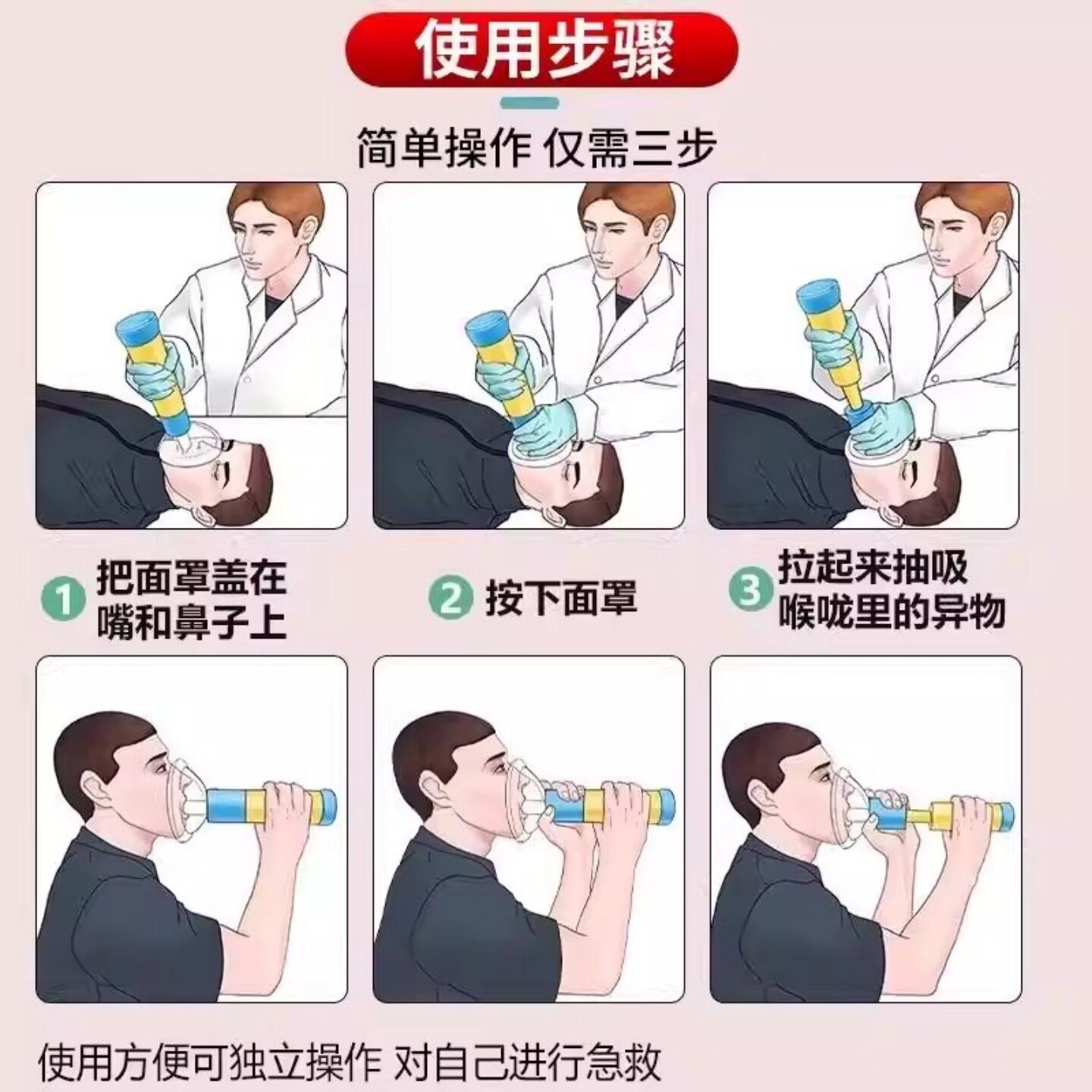 使用步骤

简单操作 仅需三步

1 把面罩盖在嘴和鼻子上

2 按下面罩

3 拉起来抽吸喉咙里的异物

使用方便可独立操作 对自己进行急救