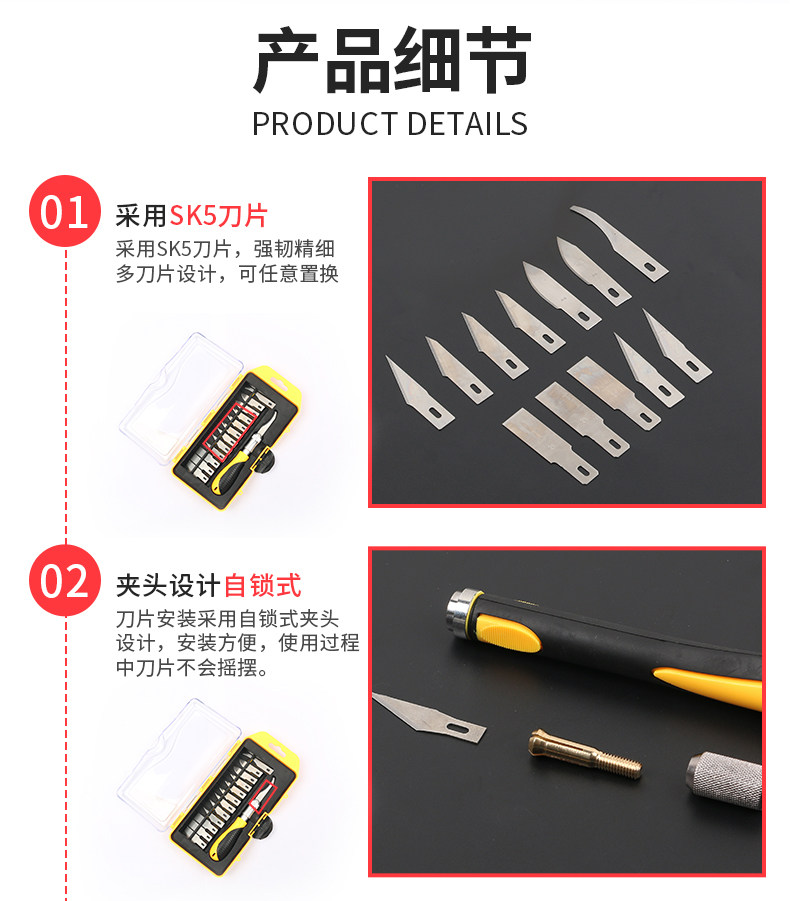 产品细节
PRODUCT DETAILS

01 采用SK5刀片
采用SK5刀片，强韧精细多刀片设计，可任意置换

02 夹头设计自锁式
刀片安装采用自锁式夹头设计，安装方便，使用过程中刀片不会摇摆。