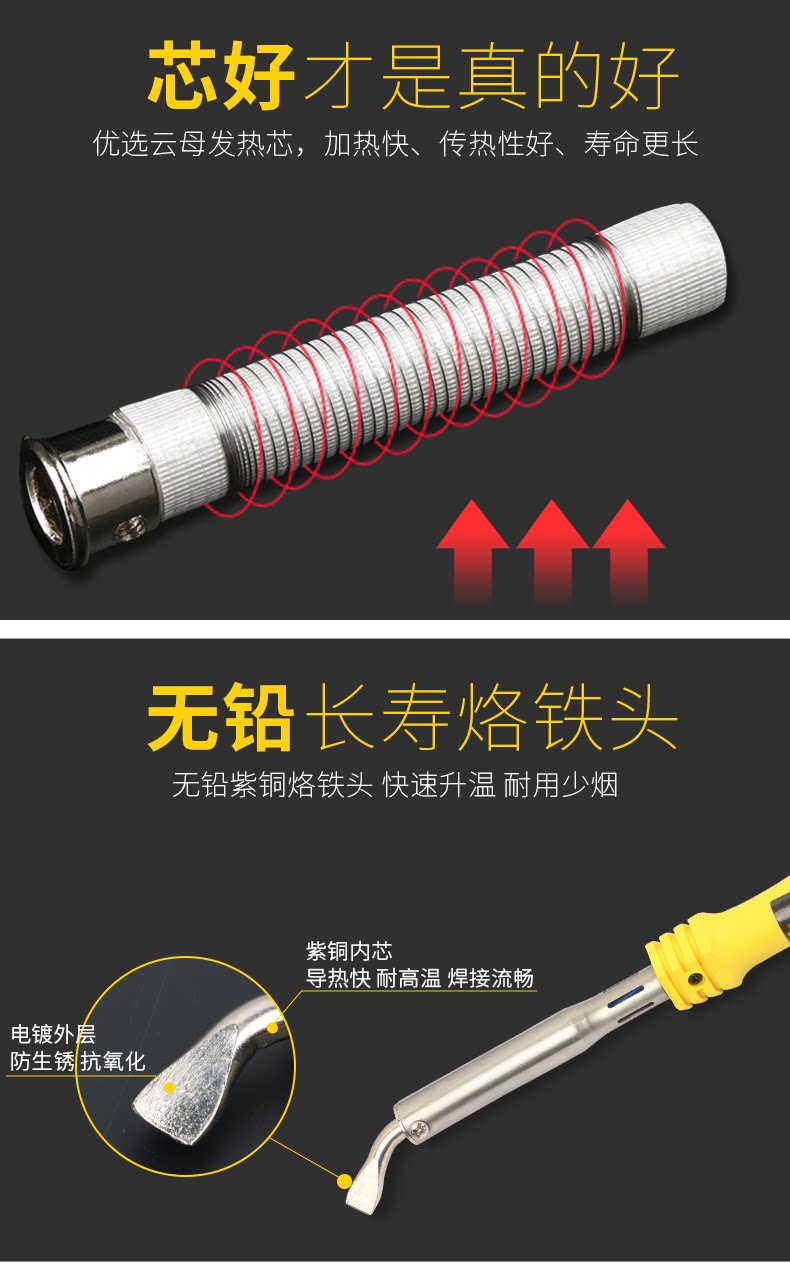 芯好才是真的好

优选云母发热芯，加热快、传热性好、寿命更长

无铅长寿烙铁头

无铅紫铜烙铁头 快速升温 耐用少烟

紫铜内芯
导热快 耐高温 焊接流畅

电镀外层
防生锈 抗氧化