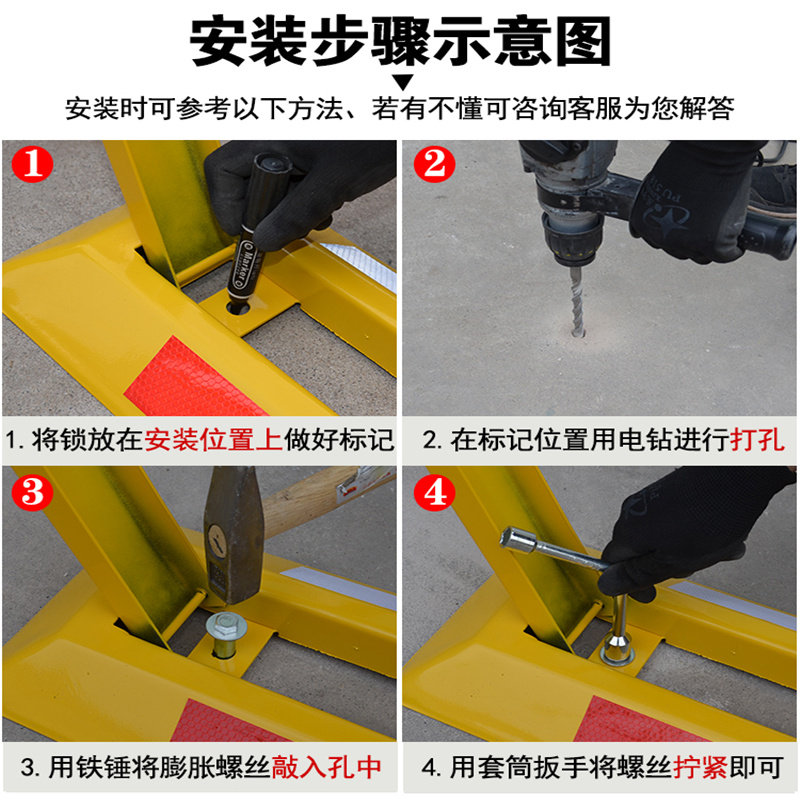 安装步骤示意图

安装时可参考以下方法、若有不懂可咨询客服为您解答

1

Marker

1. 将锁放在安装位置上做好标记

2

2. 在标记位置用电钻进行打孔

3

3. 用铁锤将膨胀螺丝敲入孔中

4

4. 用套筒扳手将螺丝拧紧即可