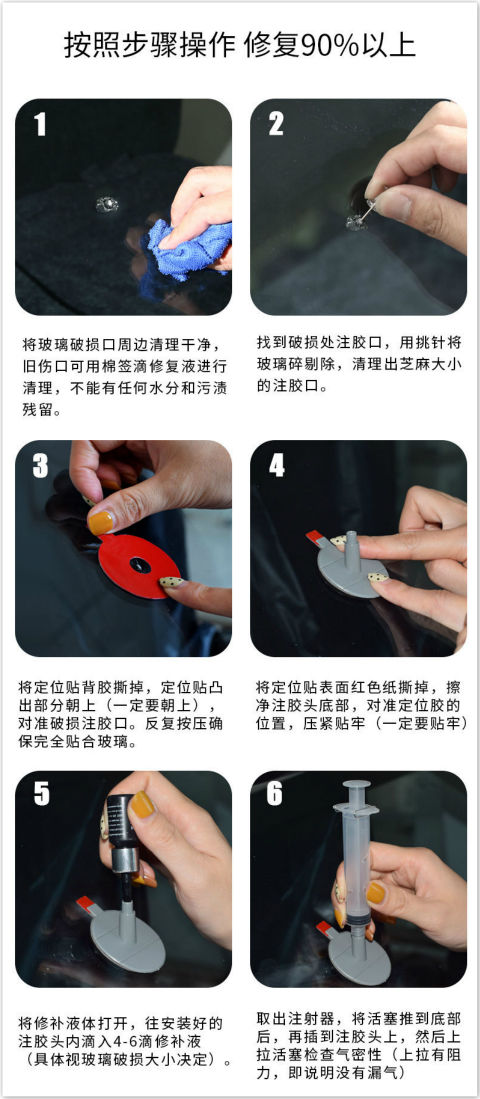 按照步骤操作 修复90%以上

1

将玻璃破损口周边清理干净，旧伤口可用棉签滴修复液进行清理，不能有任何水分和污渍残留。

2

找到破损处注胶口，用挑针将玻璃碎剔除，清理出芝麻大小的注胶口。

3

将定位贴背胶撕掉，定位贴凸出部分朝上（一定要朝上），对准破损注胶口。反复按压确保完全贴合玻璃。

4

将定位贴表面红色纸撕掉，擦净注胶头底部，对准定位胶的位置，压紧贴牢（一定要贴牢）

5

将修补液体打开，往安装好的注胶头内滴入4-6滴修补液（具体视玻璃破损大小决定）。

6

取出注射器，将活塞推到底部后，再插到注胶头上，然后上拉活塞检查气密性（上拉有阻力，即说明没有漏气）