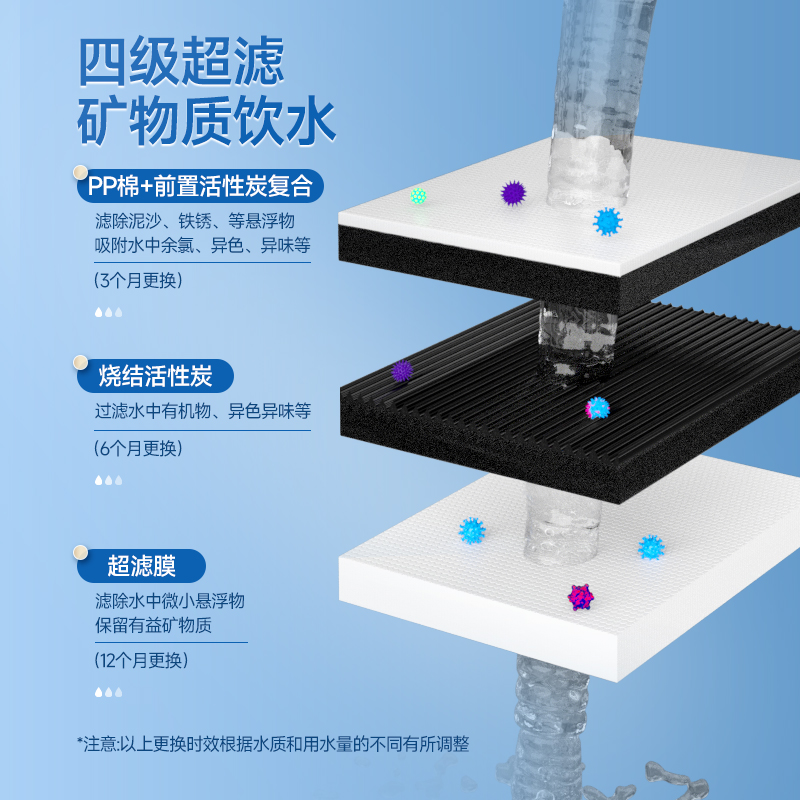 四级超滤
矿物质饮水

PP棉+前置活性炭复合

滤除泥沙、铁锈、等悬浮物
吸附水中余氯、异色、异味等

(3个月更换)

烧结活性炭

过滤水中有机物、异色异味等

(6个月更换)

超滤膜

滤除水中微小悬浮物
保留有益矿物质

(12个月更换)

*注意:以上更换时效根据水质和用水量的不同有所调整