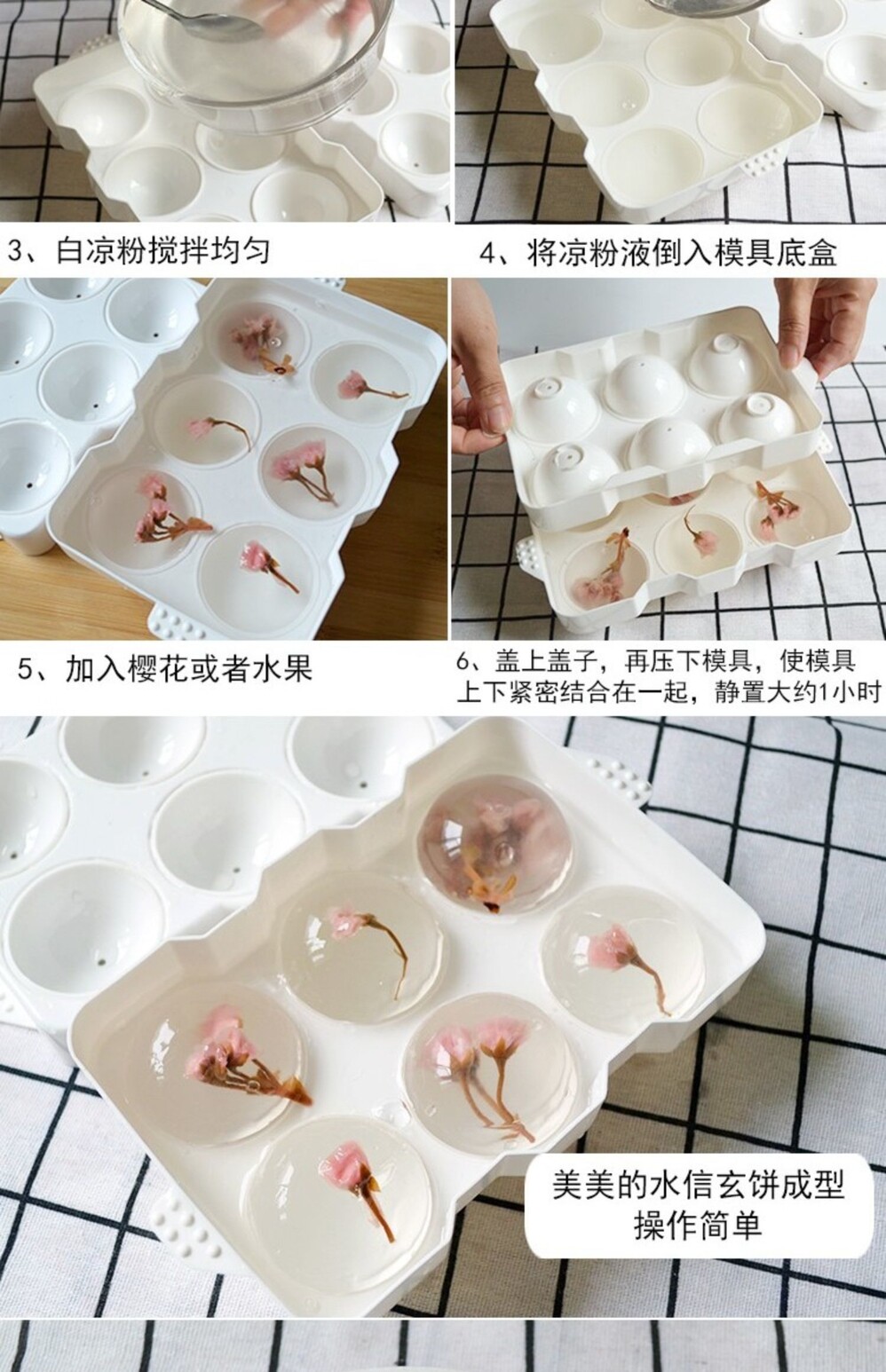 3、白凉粉搅拌均匀

4、将凉粉液倒入模具底盒

5、加入樱花或者水果

6、盖上盖子，再压下模具，使模具上下紧密结合在一起，静置大约1小时

美美的水信玄饼成型
操作简单