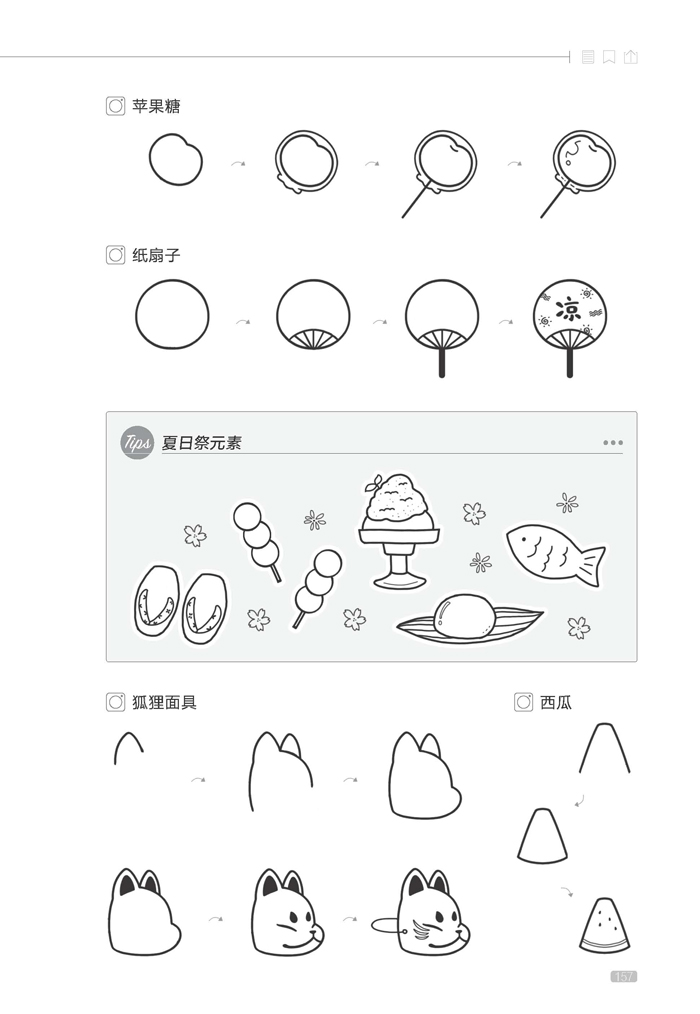 苹果糖

纸扇子

凉

Tips 夏日祭元素

狐狸面具

西瓜

157