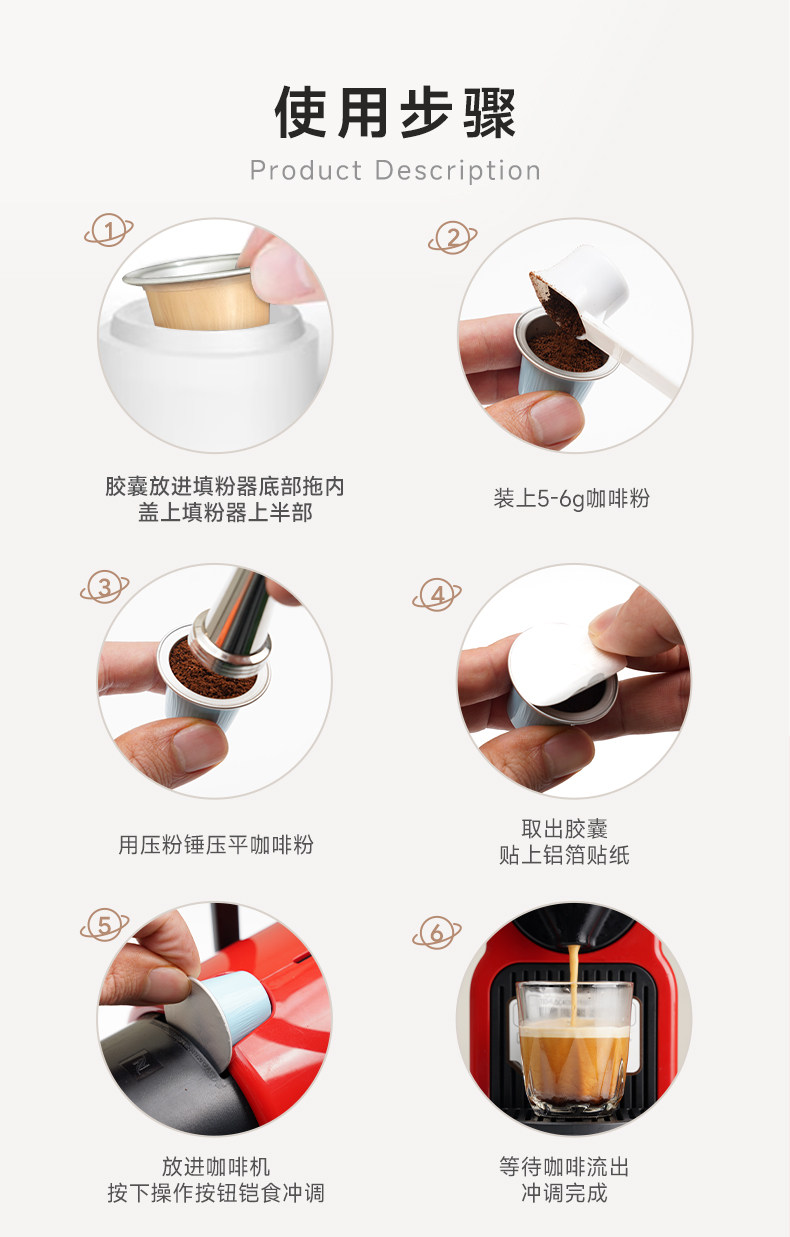 使用步骤

Product Description

1

胶囊放进填粉器底部拖内
盖上填粉器上半部

2

装上5-6g咖啡粉

3

用压粉锤压平咖啡粉

4

取出胶囊
贴上铝箔贴纸

5

放进咖啡机
按下操作按钮铠食冲调

6

等待咖啡流出
冲调完成